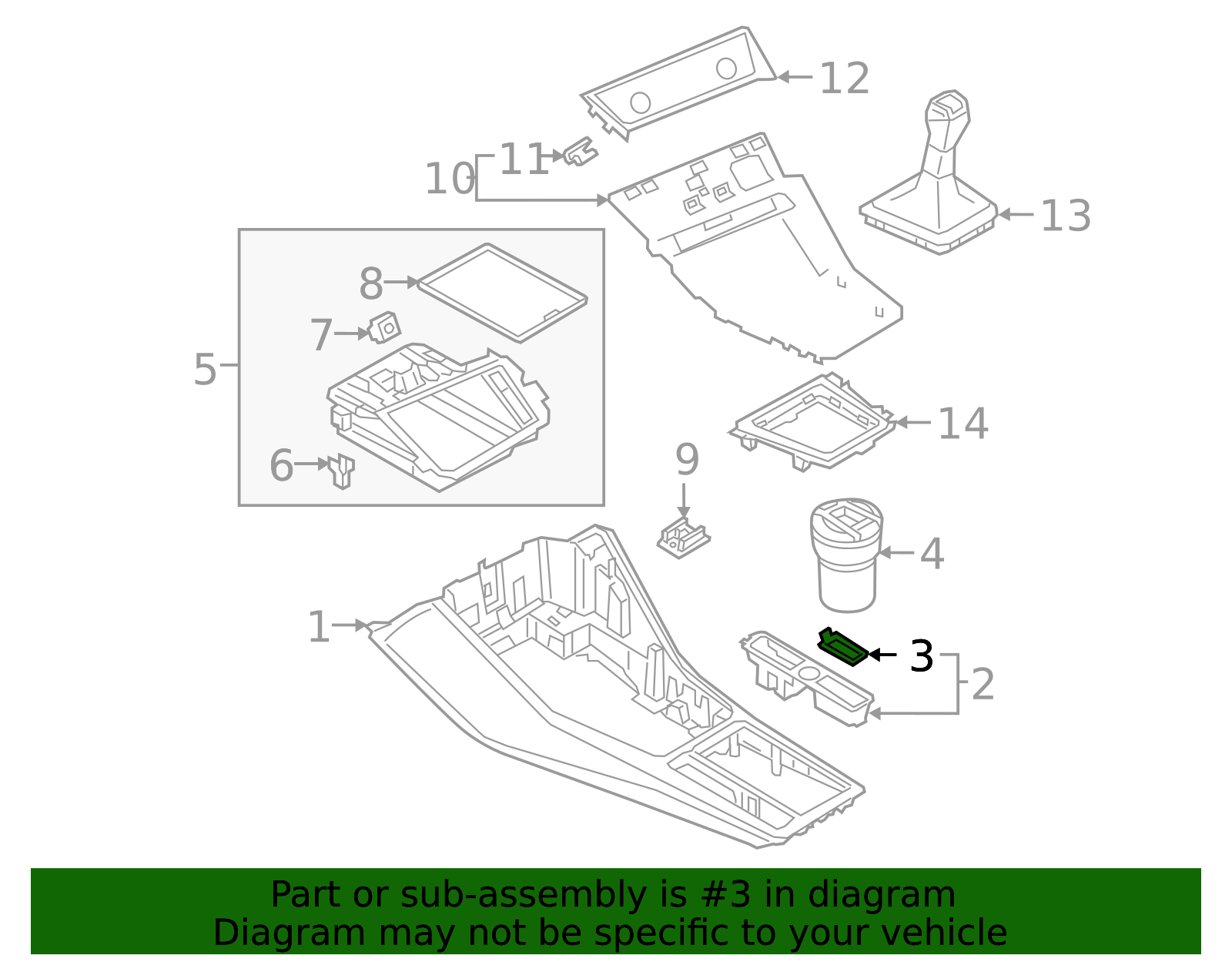 12
11
10
13
8
7
5
6
14
9
4
1
3
2

Part or sub-assembly is #3 in diagram
Diagram may not be specific to your vehicle