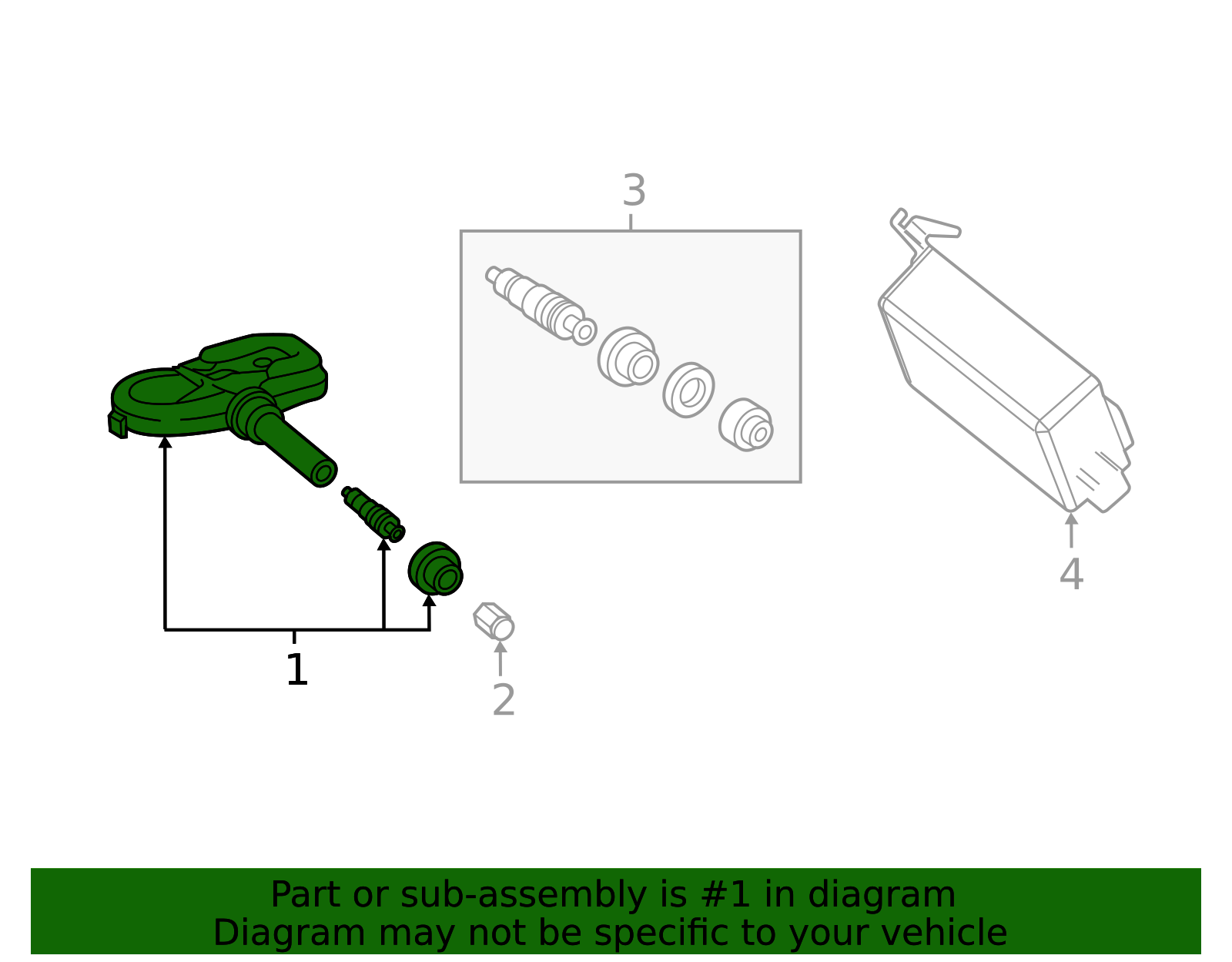 3

4

1

2

Part or sub-assembly is #1 in diagram
Diagram may not be specific to your vehicle