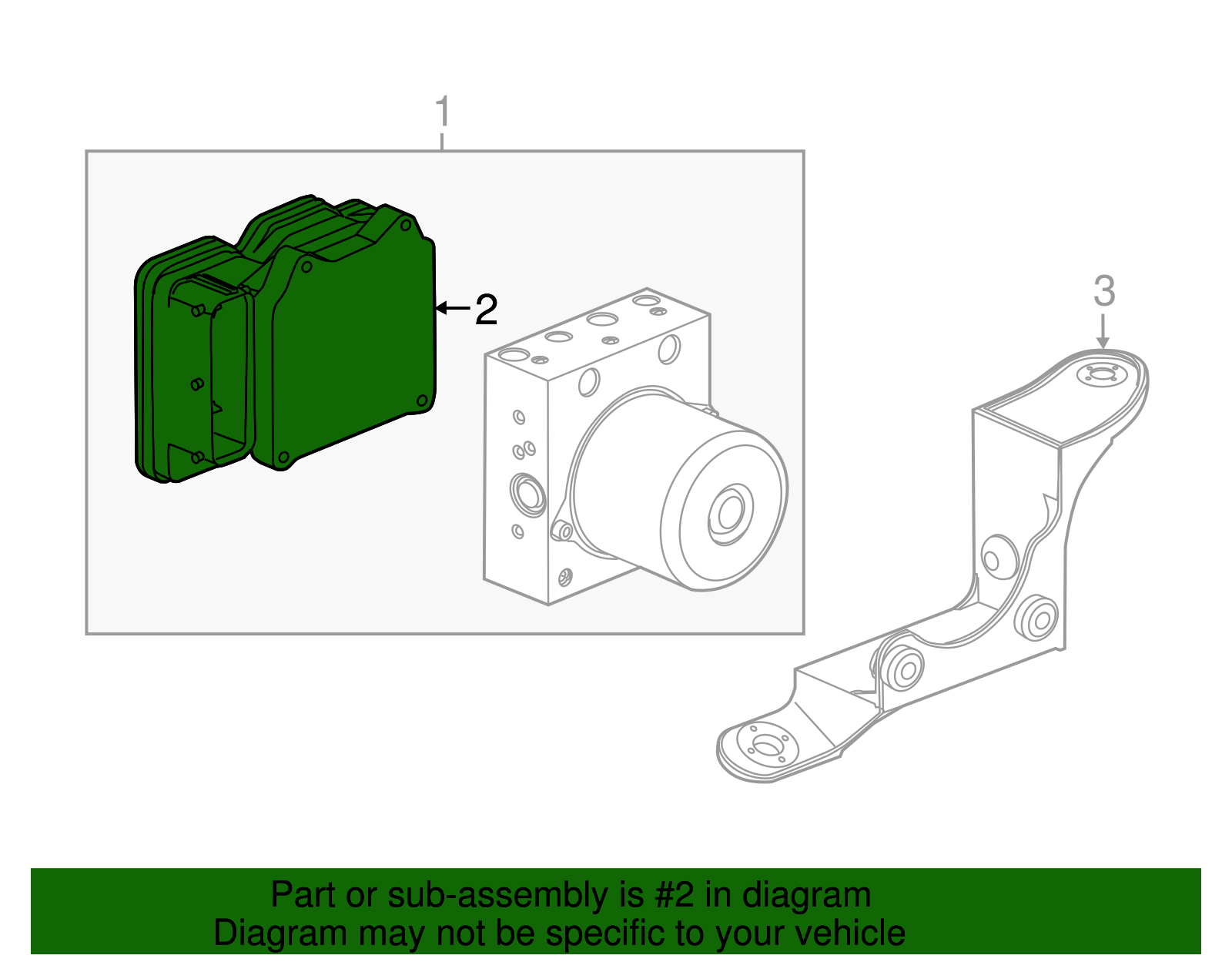 1

2

3

Part or sub-assembly is #2 in diagram
Diagram may not be specific to your vehicle