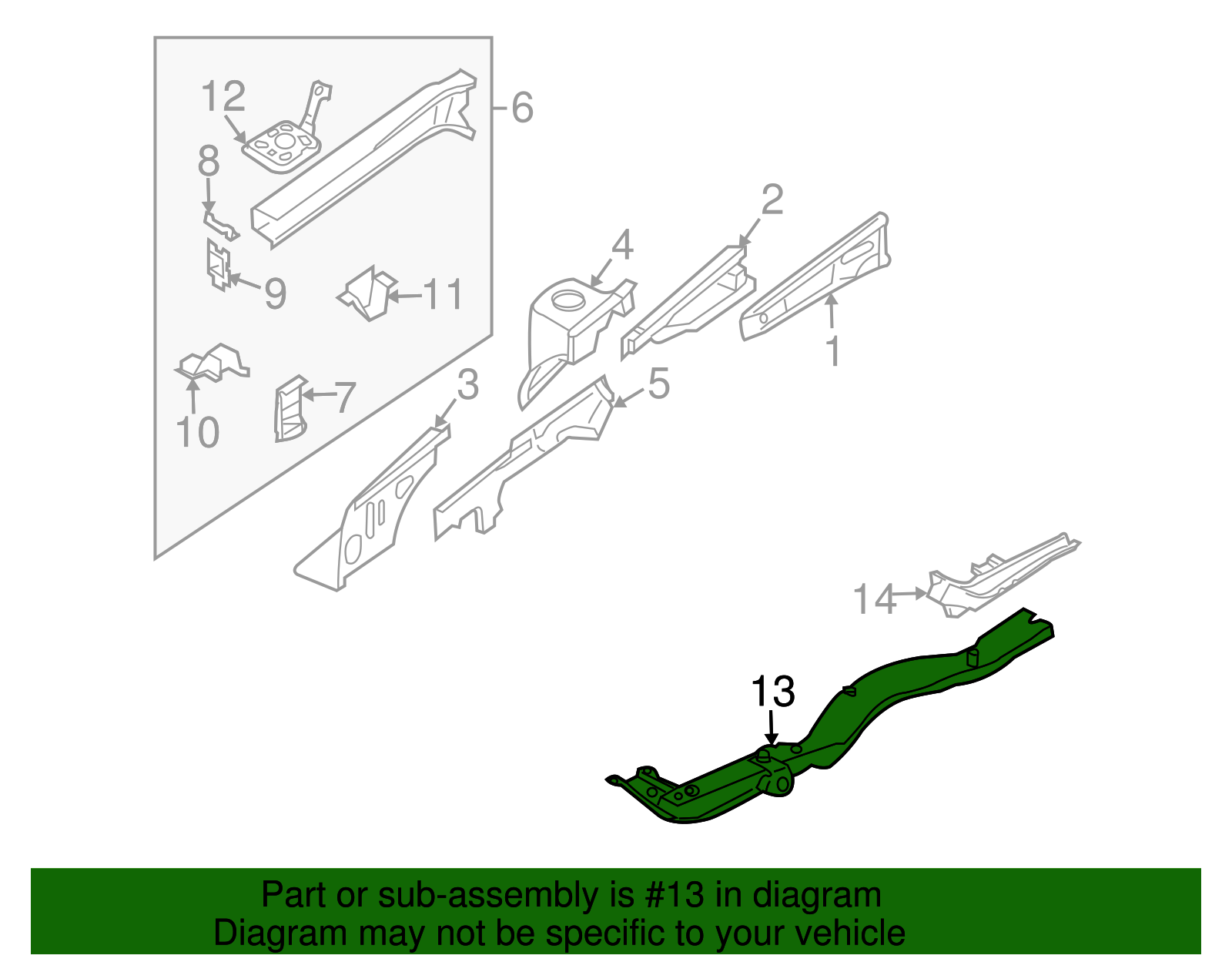 12
6
8
9
11
10
7
4
2
1
3
5
14
13

Part or sub-assembly is #13 in diagram
Diagram may not be specific to your vehicle