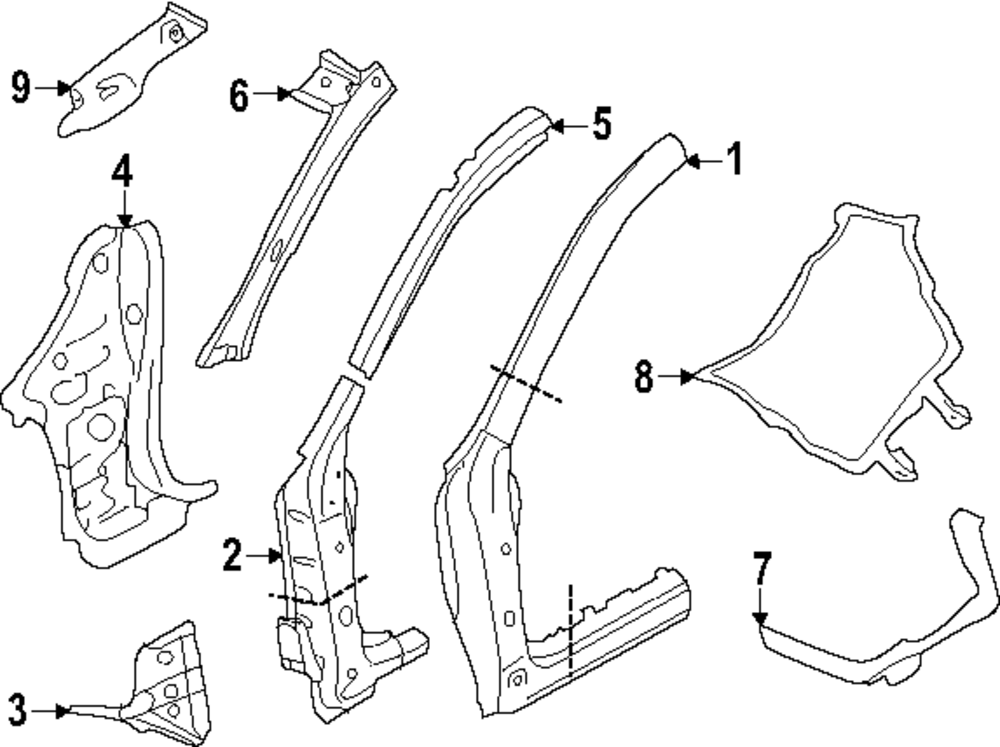 9
6
5
1
4
8
2
7
3