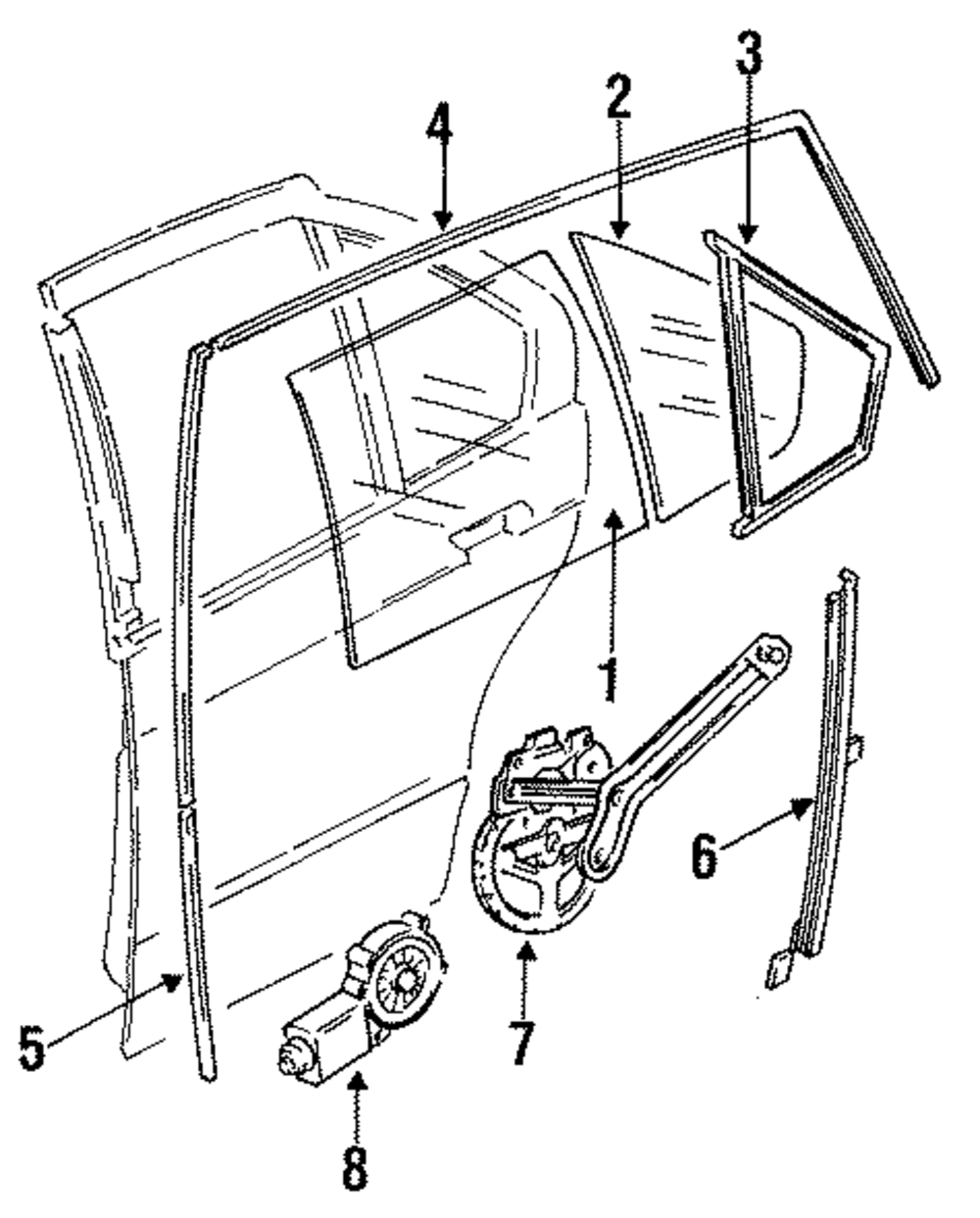 4
2
3
1
6
5
7
8