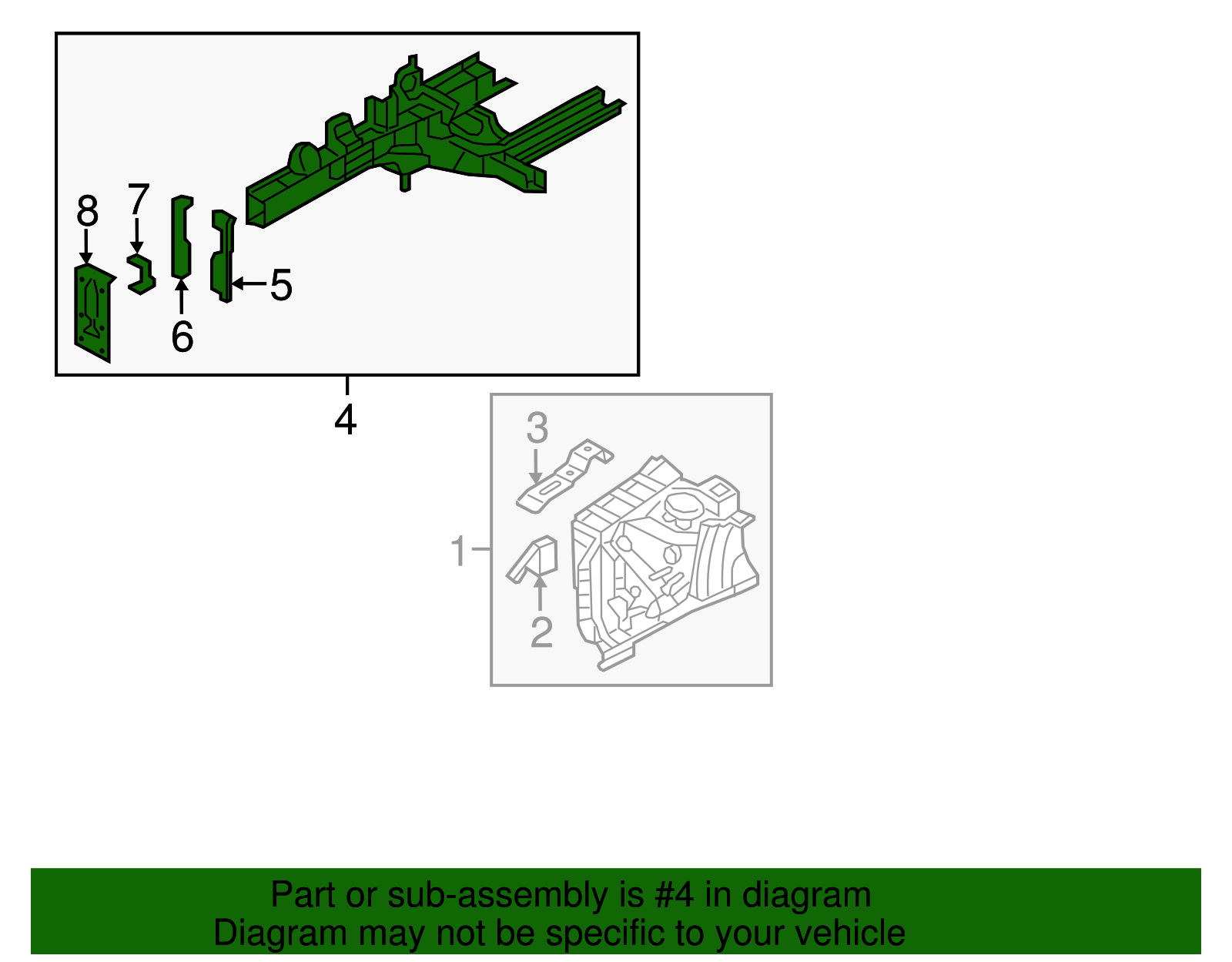 8
7
6
5
4
3
1
2

Part or sub-assembly is #4 in diagram
Diagram may not be specific to your vehicle