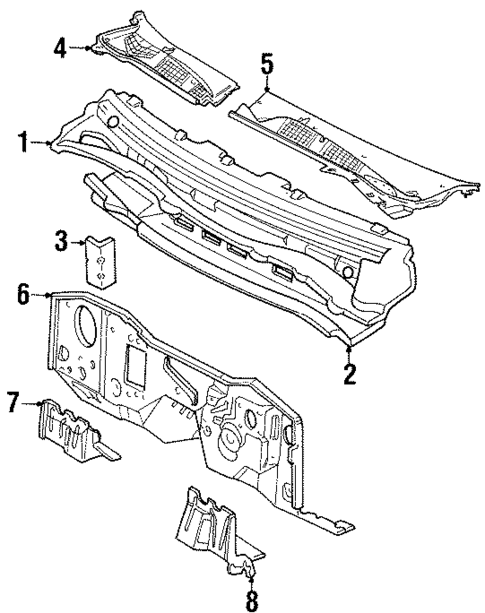 4
5
1
3
6
2
7
8