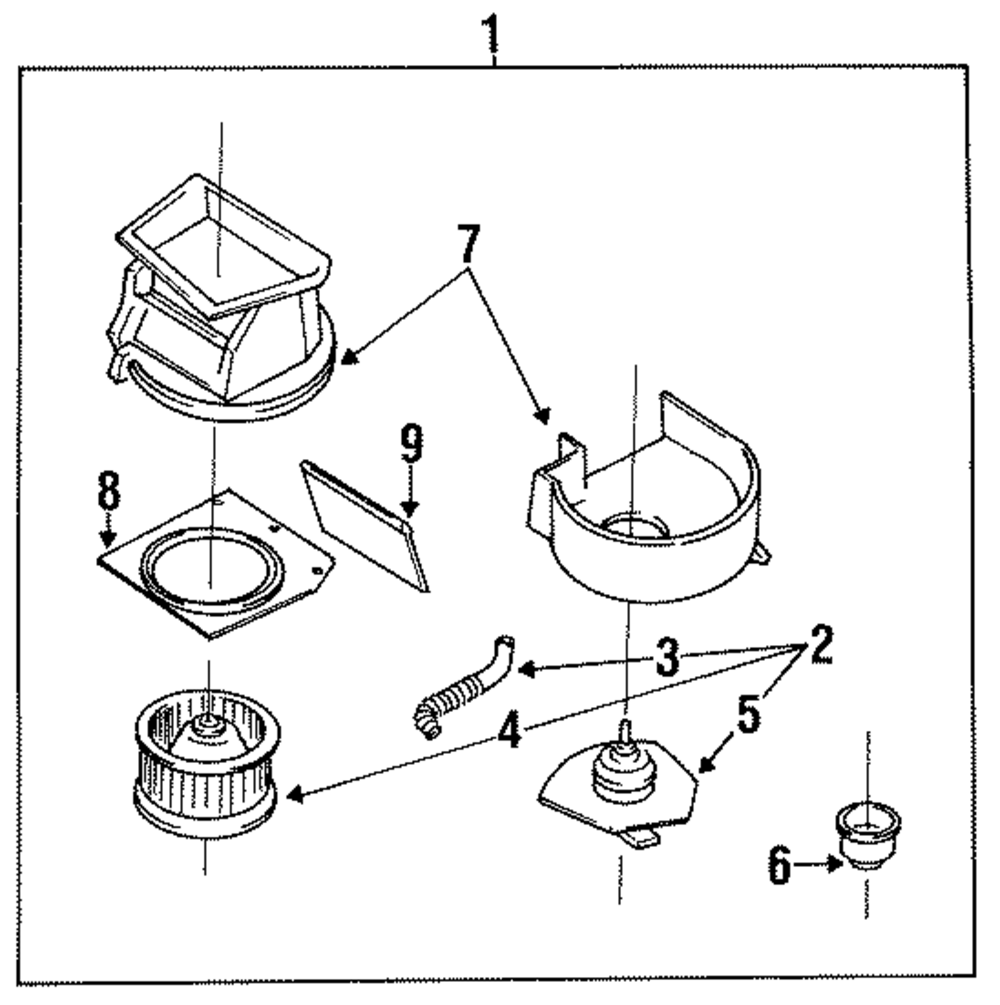 1
7
9
8
3
2
4
5
6