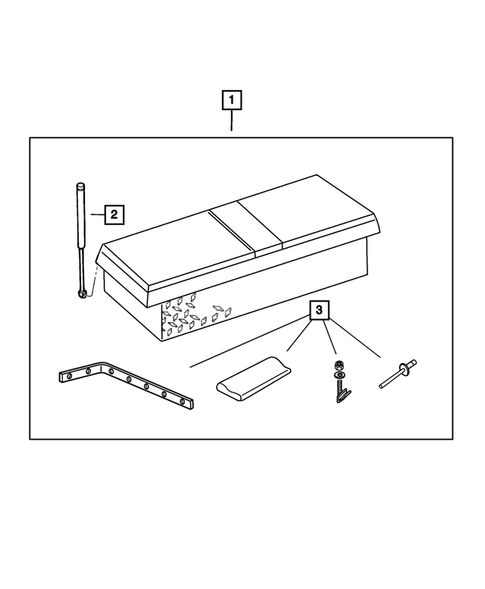 1
2
3