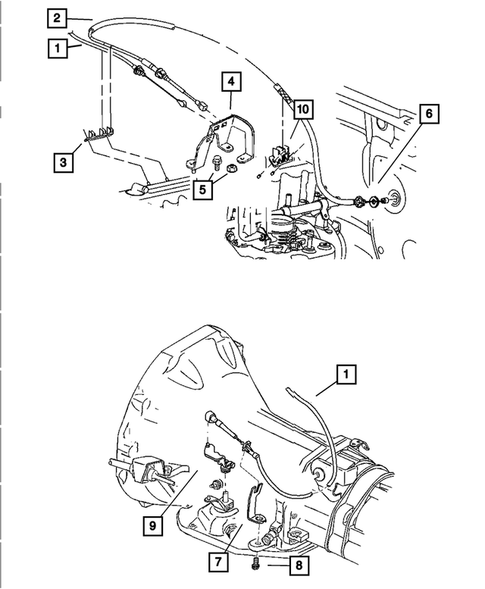 2
1
4
10
6
3
5
1
9
7
8