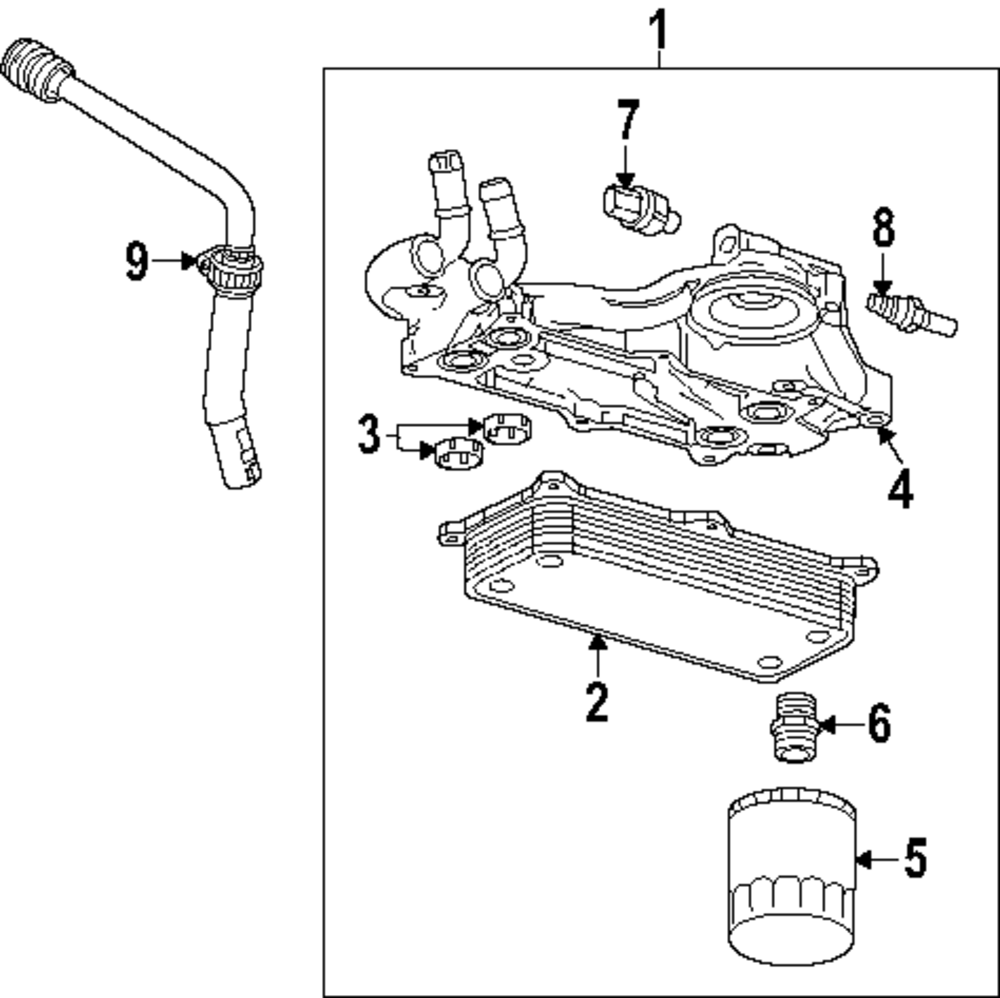 1
7
8
9
3
4
2
6
5