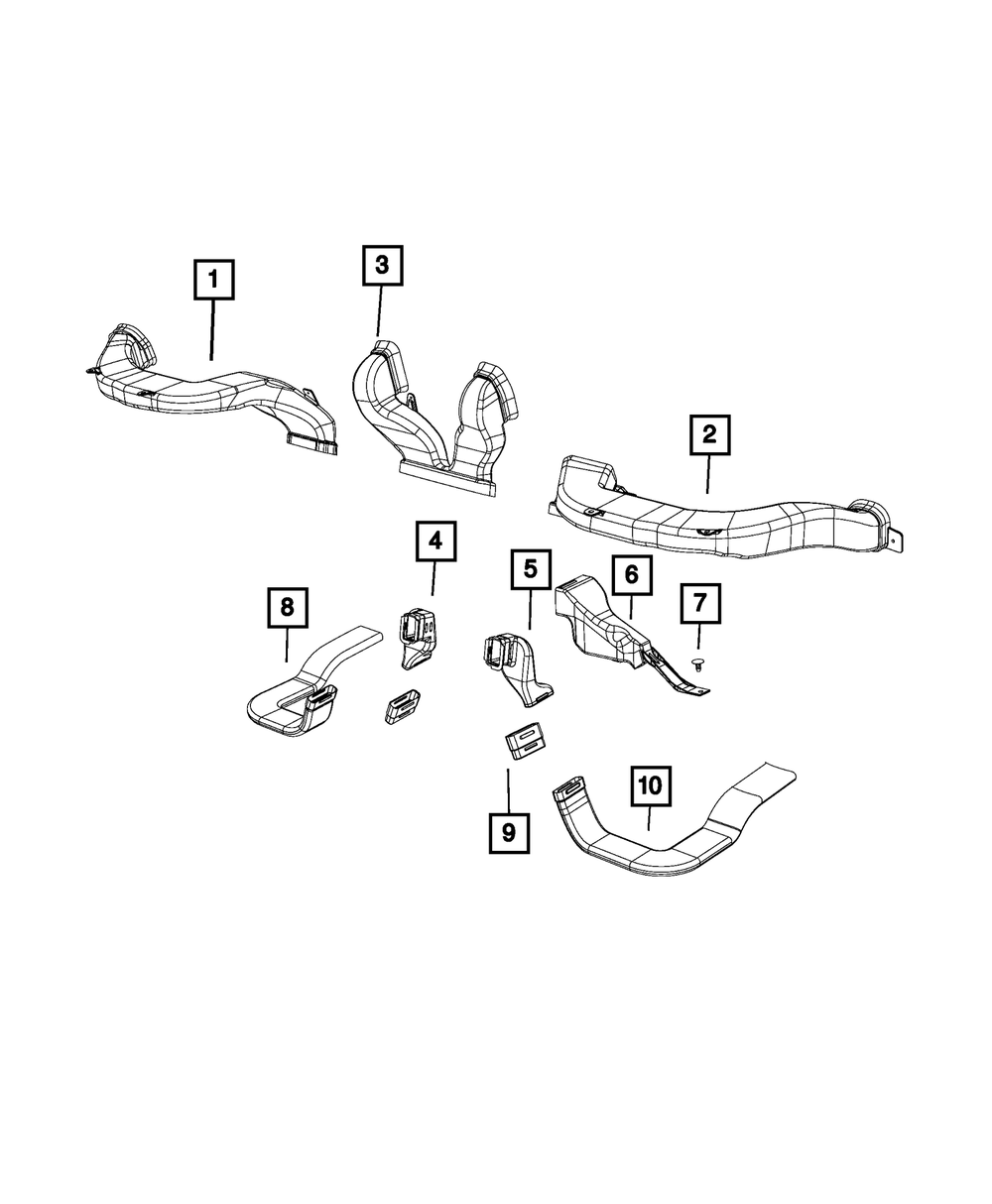 1
3
2
4
5
6
7
8
9
10