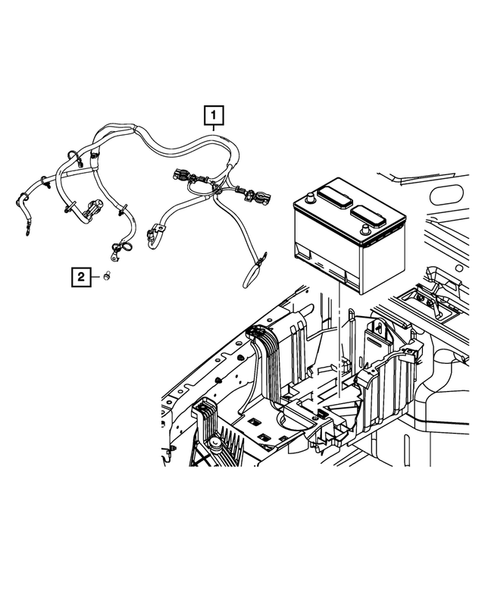 1

2