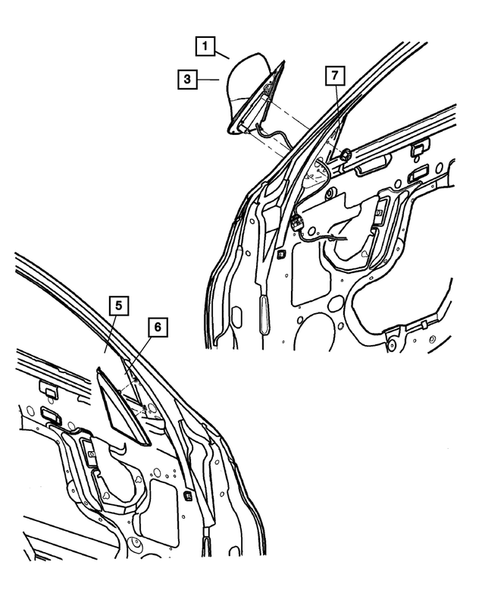 1
3
7
5
6