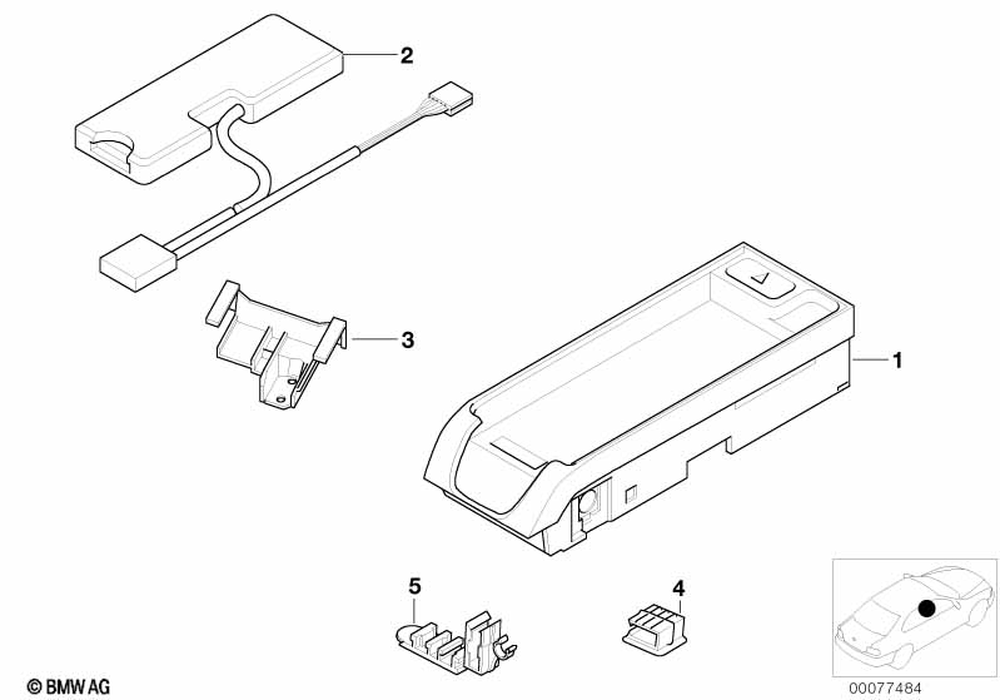 2

3

1

5

4

© BMW AG

00077484