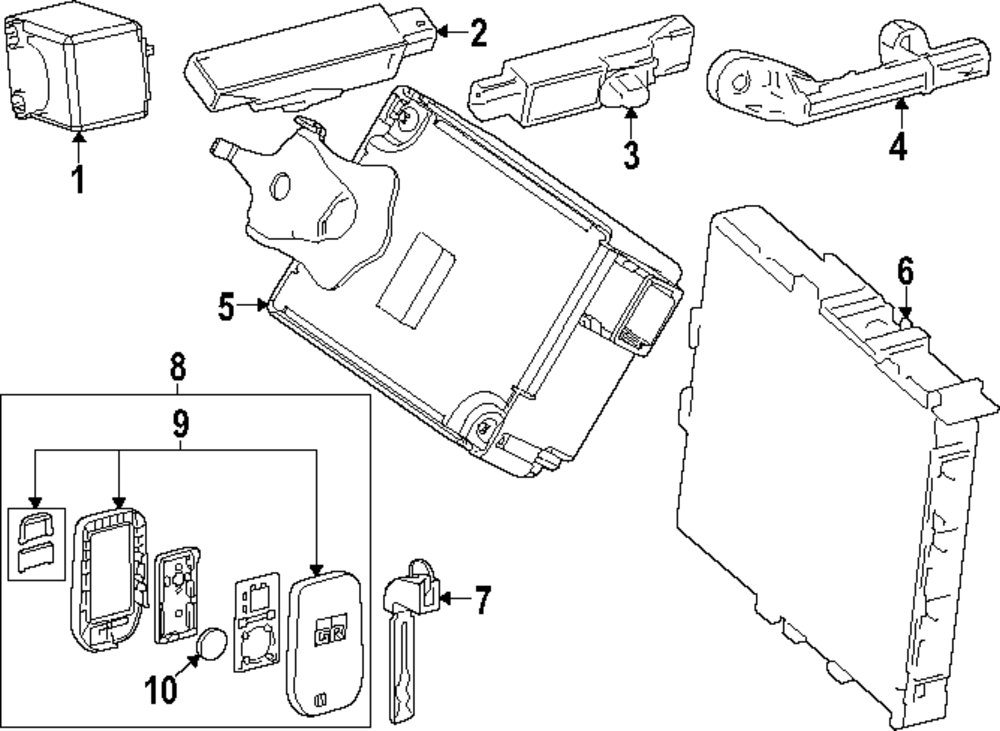 1
2
3
4
5
6
8
9
7
10