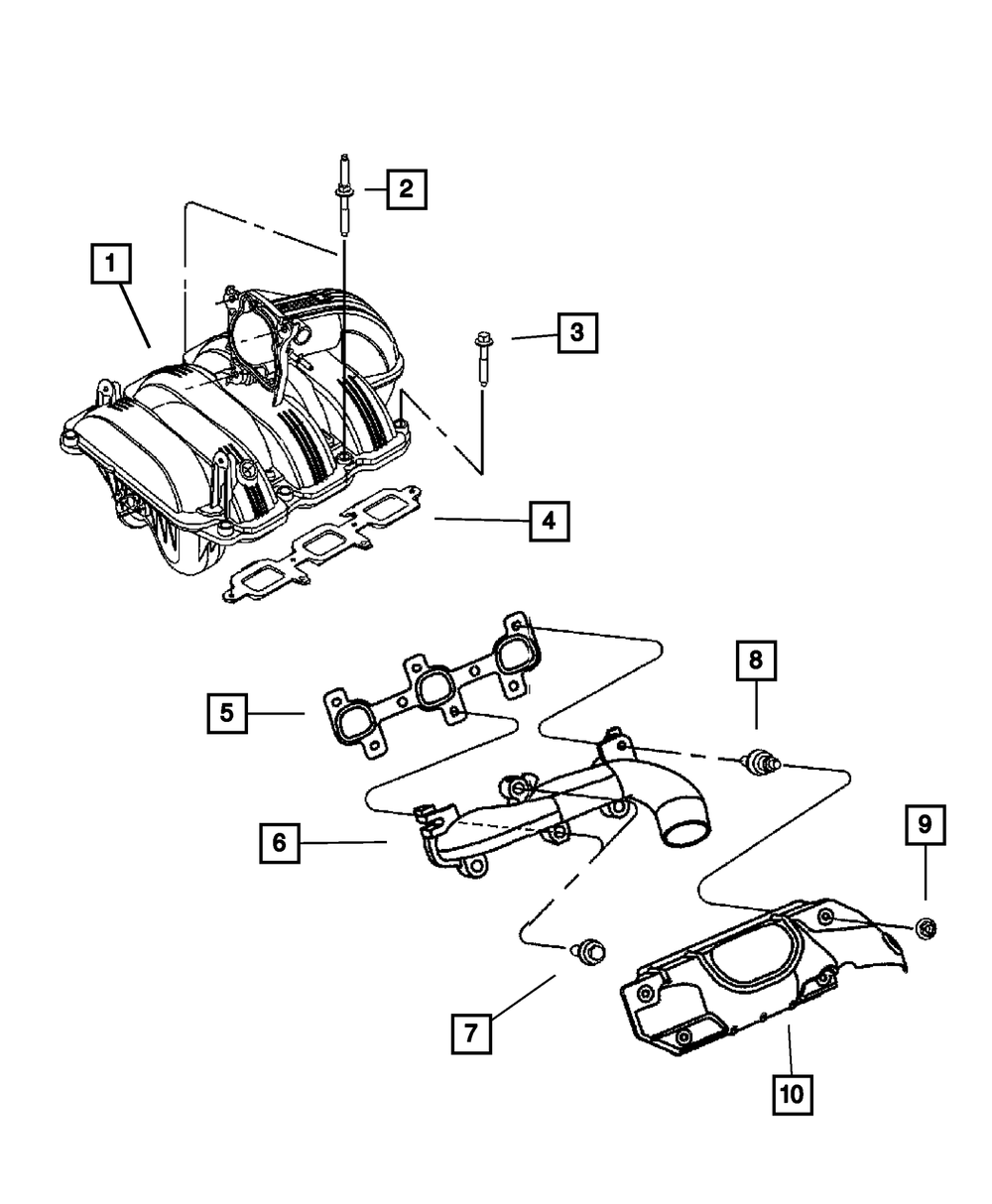 2
1
3
4
8
5
6
9
7
10