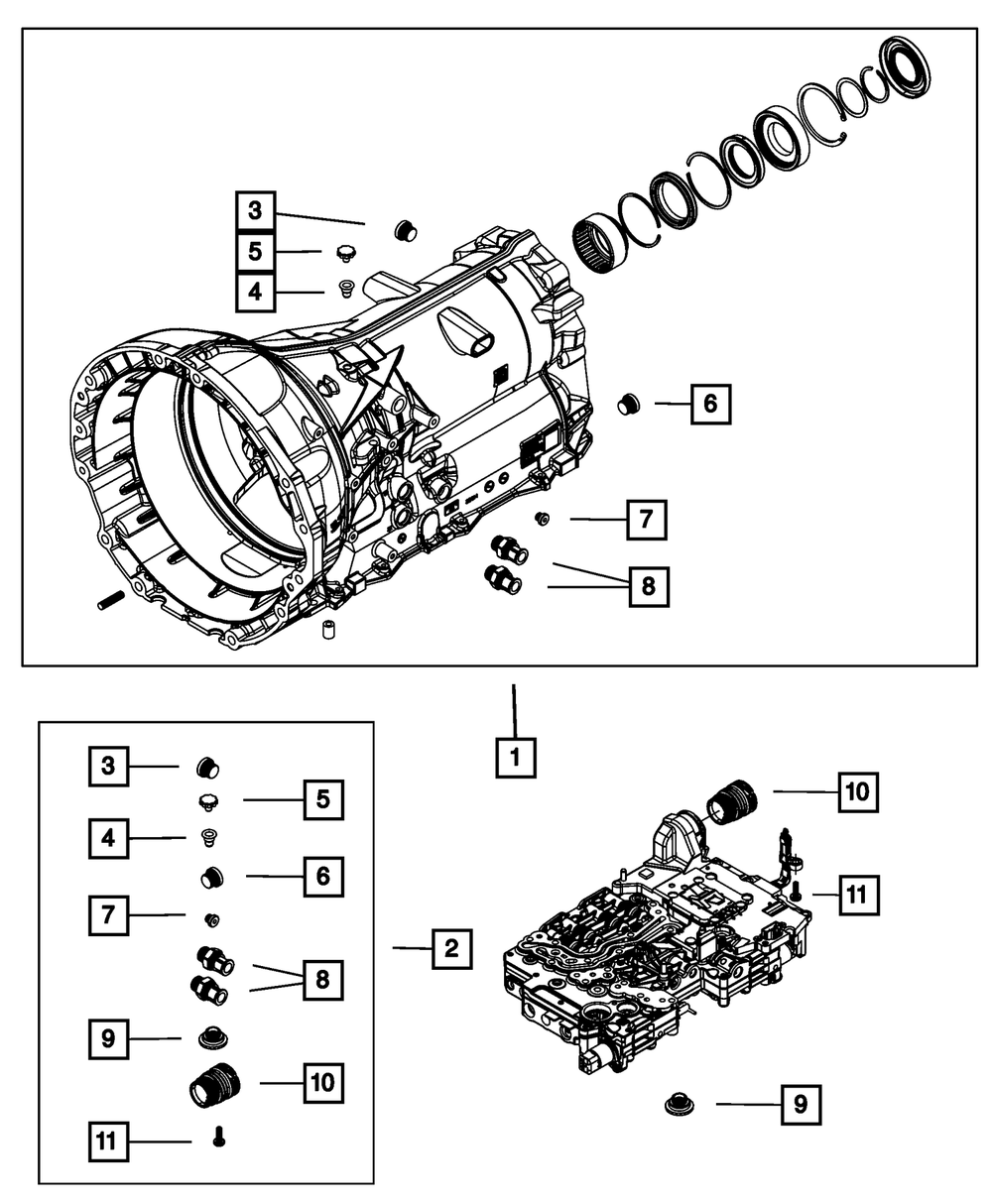 3
5
4
6
7
8
1
3
5
4
6
7
8
9
10
11
2
10
11
9