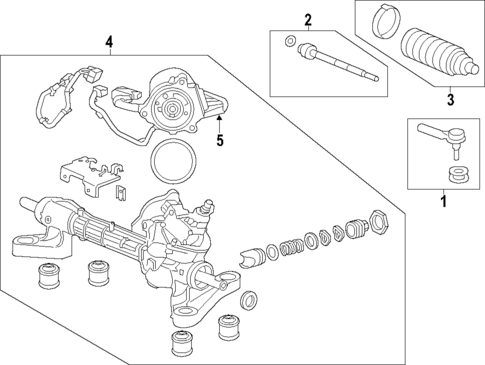 4
2
3
5
1