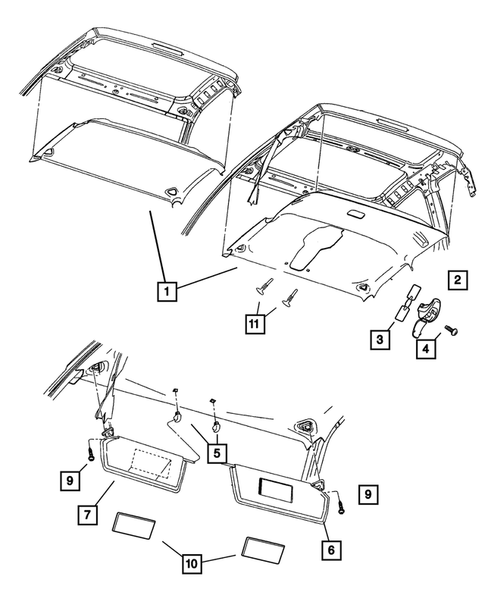 1
2
11
3
4
5
9
9
7
6
10