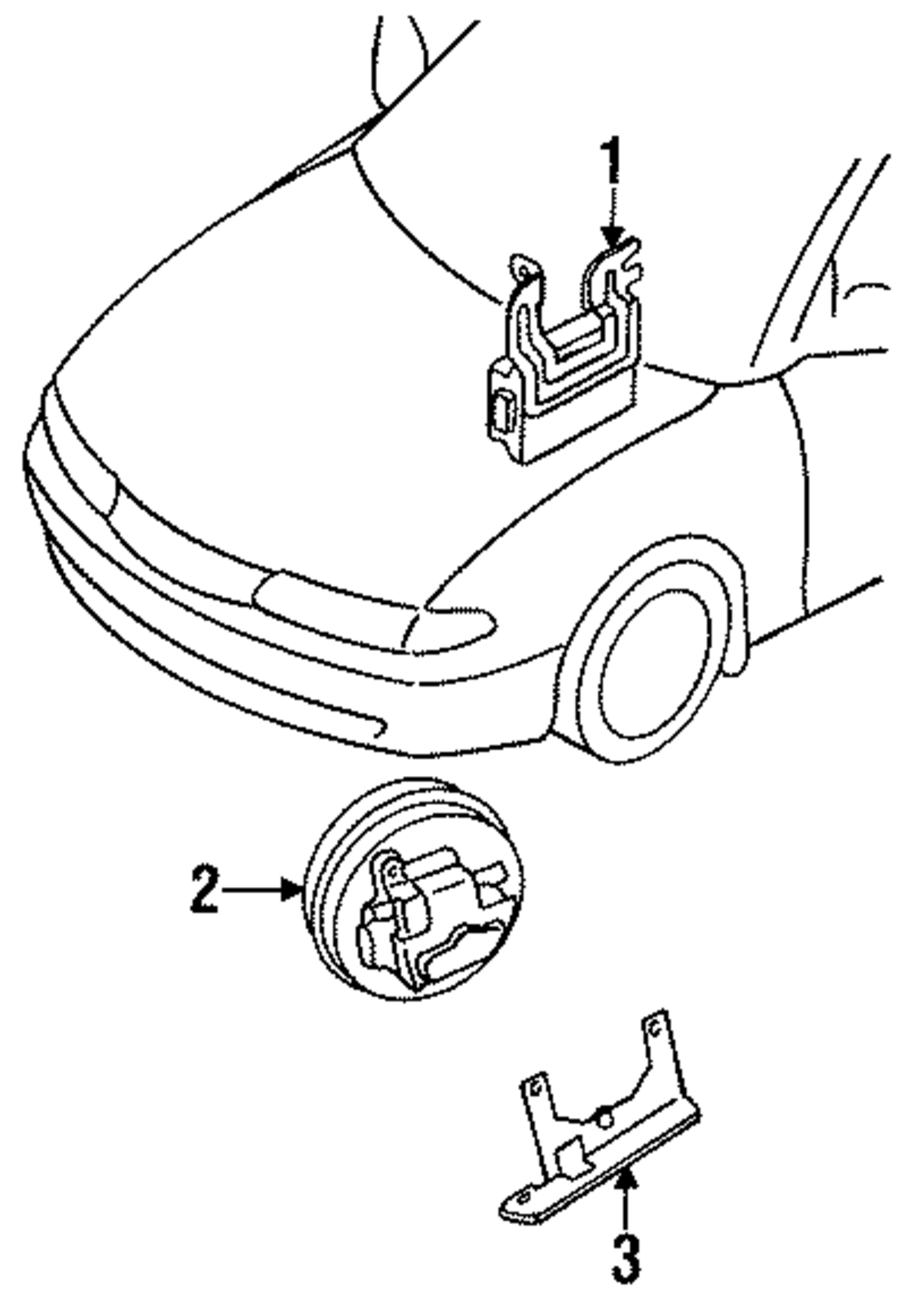 1

2

3