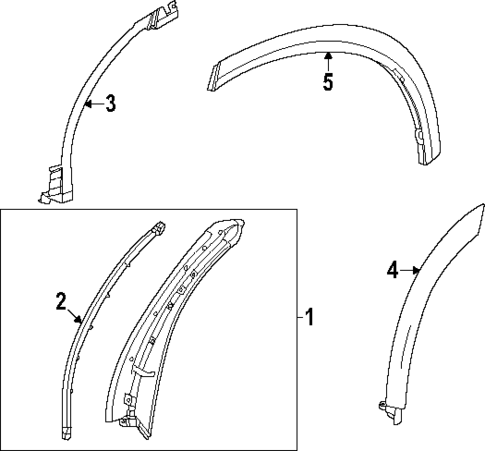 3
5
2
1
4