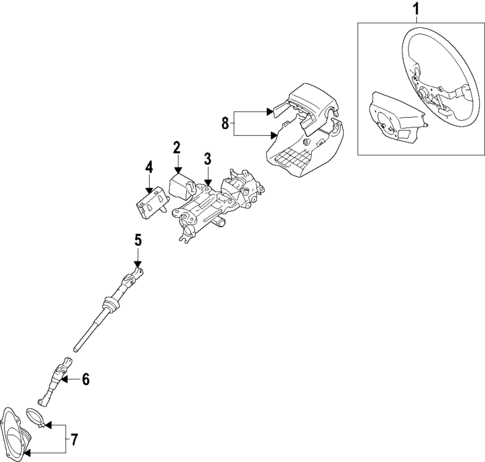 1
8
2
3
4
5
6
7