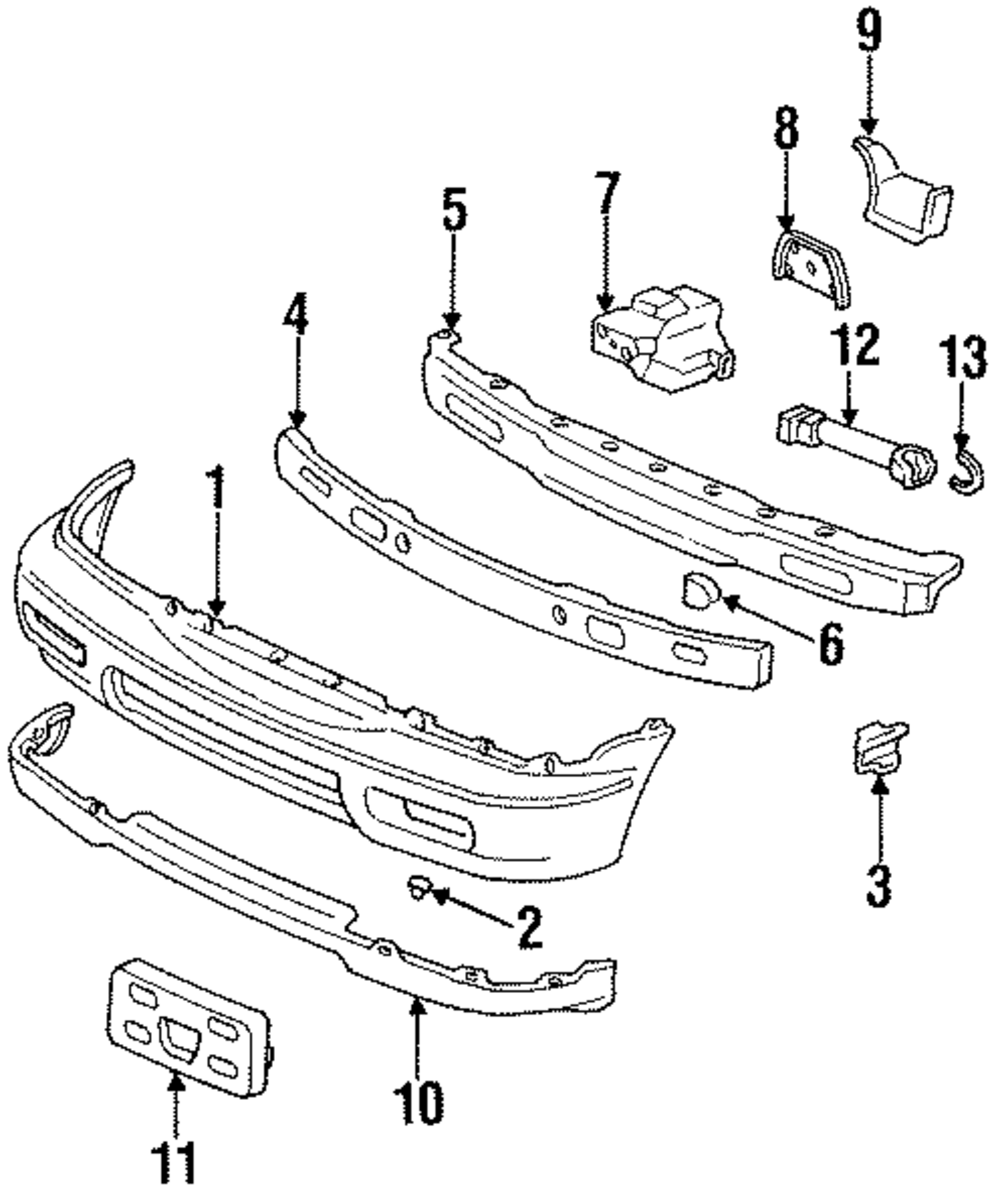 9
8
7
5
4
12
13
1
6
3
2
10
11