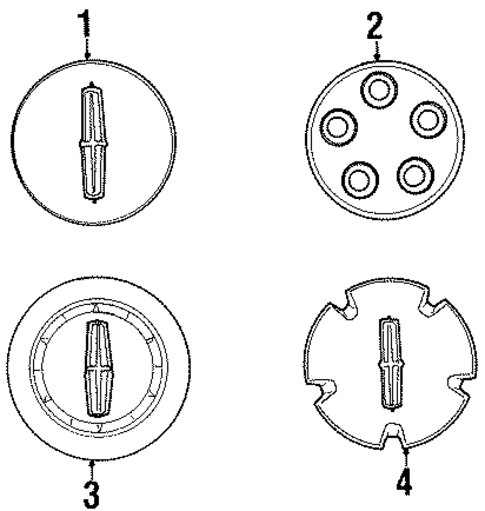 1

2

3

4