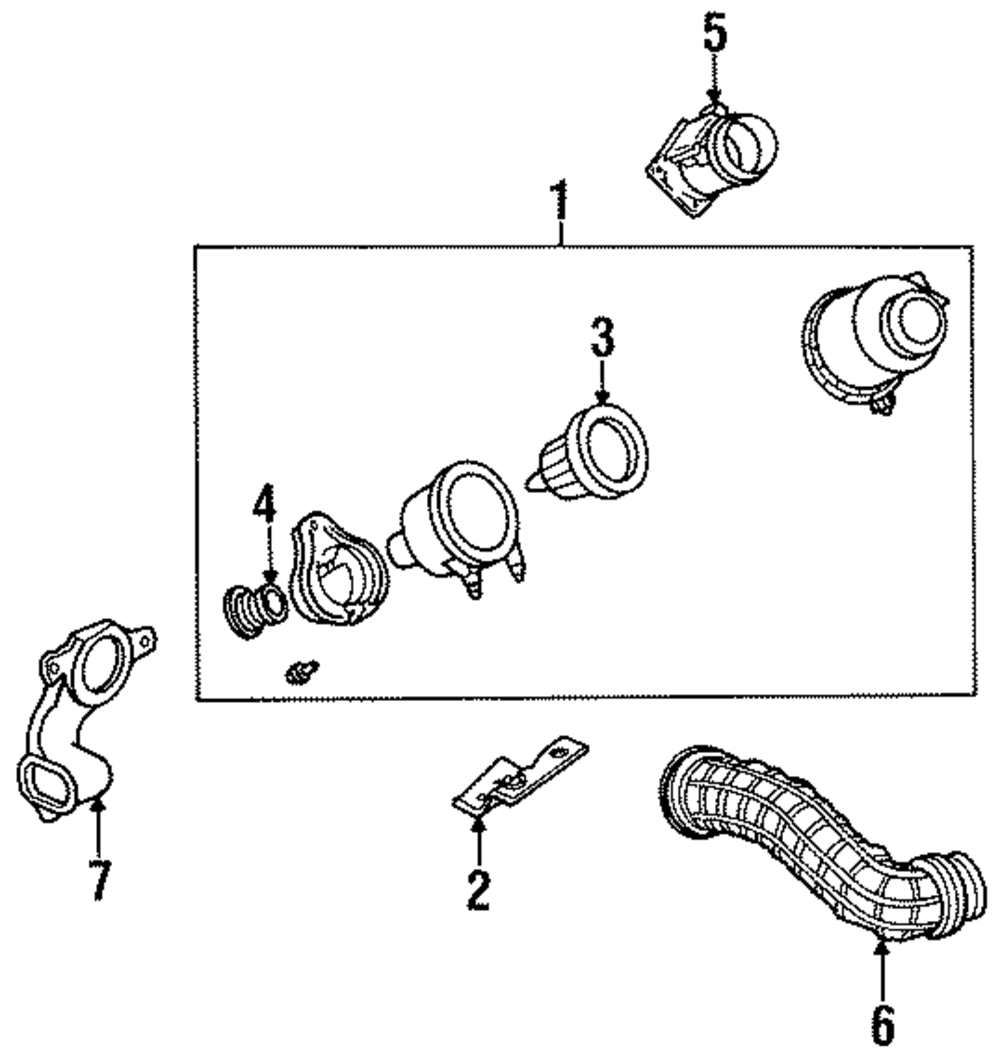 5
1
3
4
7
2
6