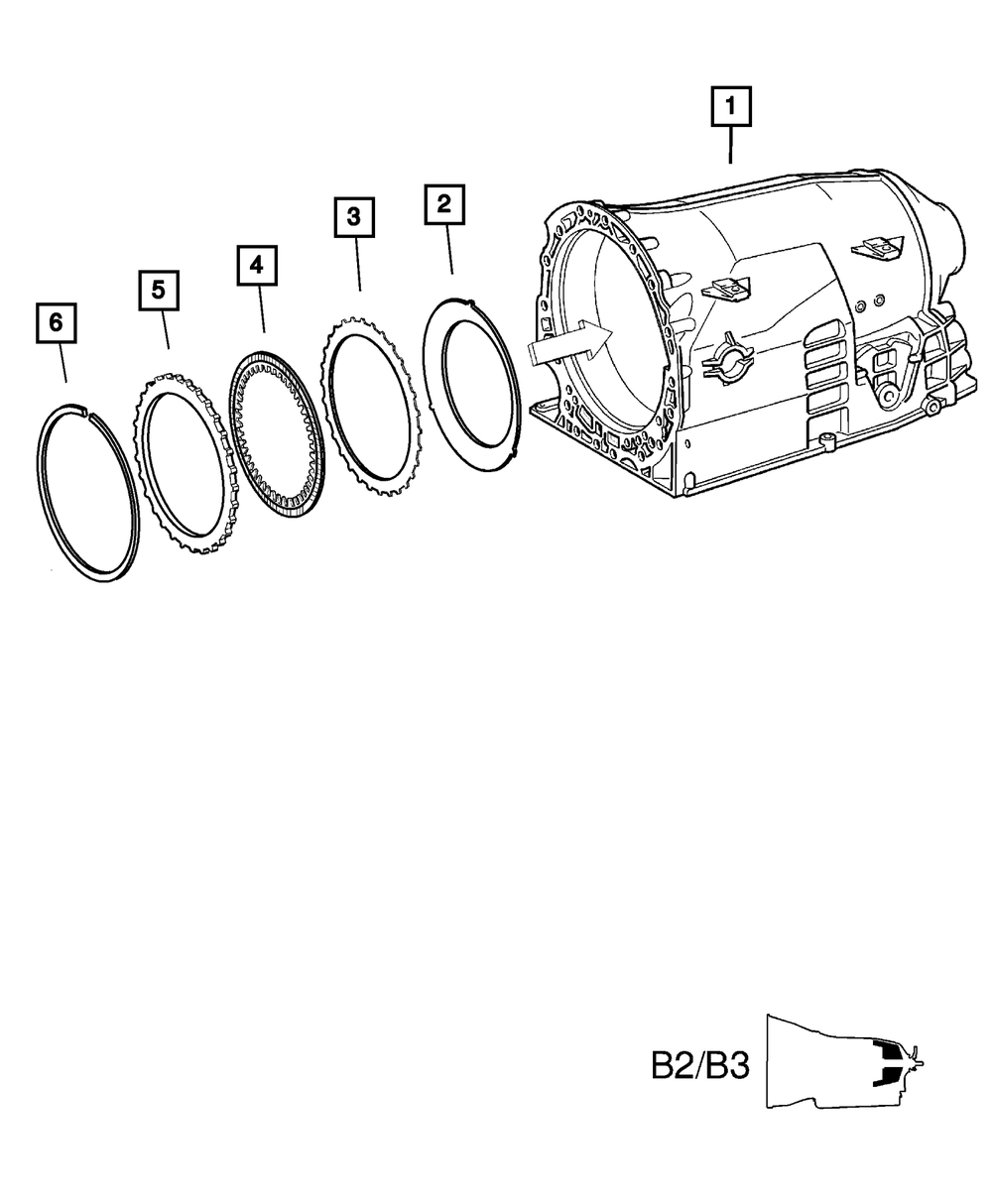 1
2
3
4
5
6
B2/B3