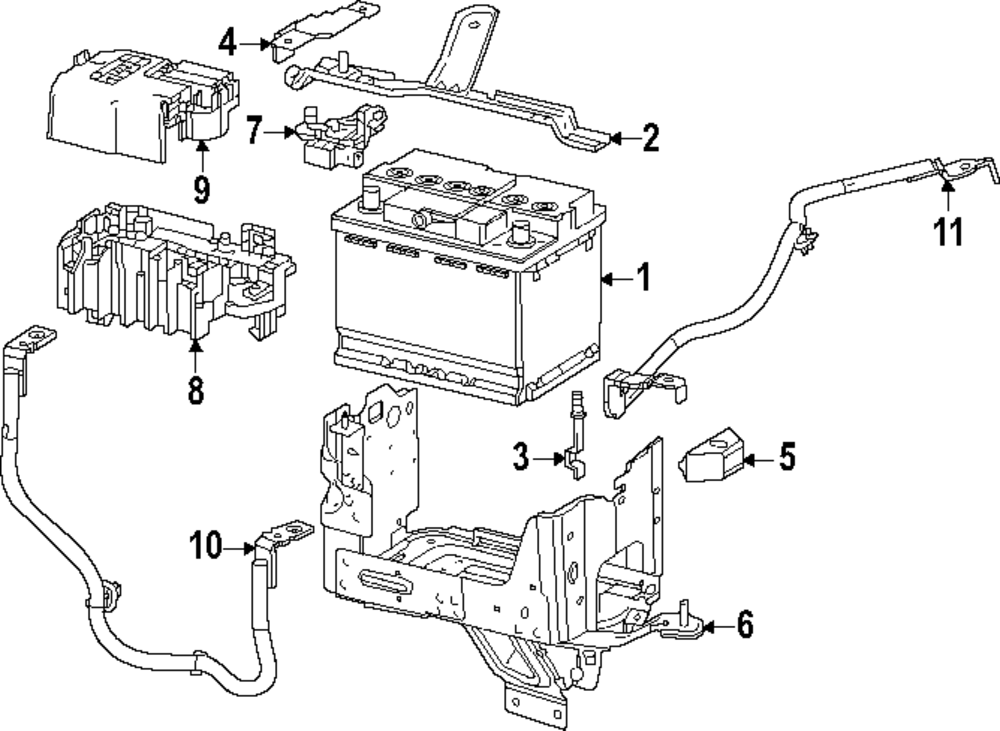 4
2
7
9
11
1
8
3
5
10
6