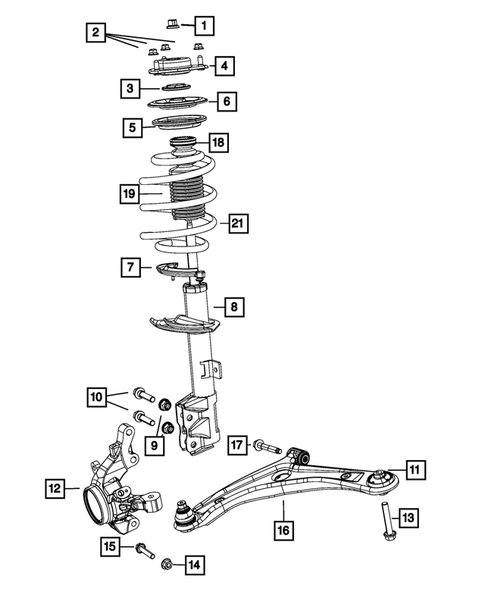 1
2
4
3
6
5
18
19
21
7
8
10
9
17
11
12
16
13
15
14