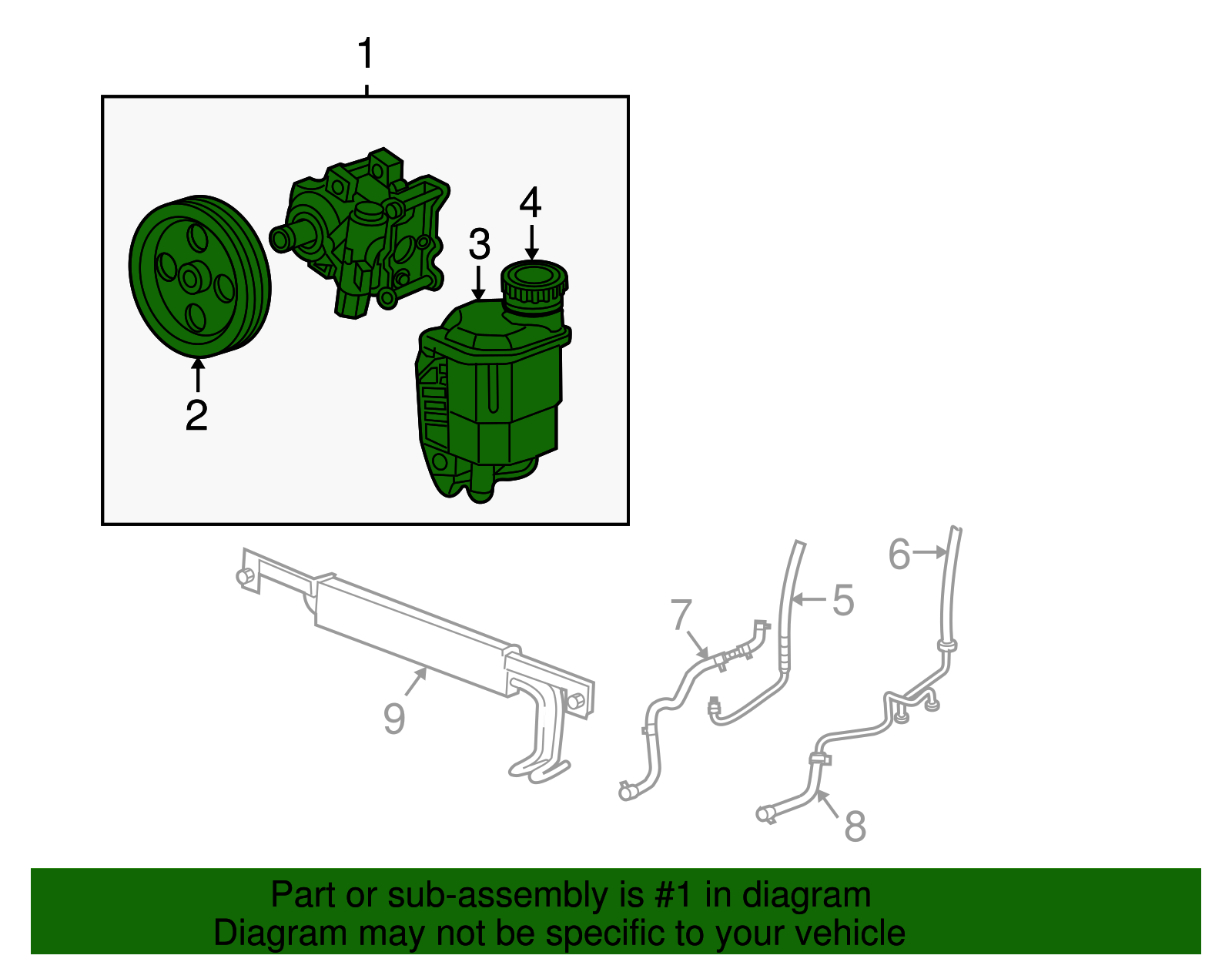 1

4

3

2

6

5

7

9

8

Part or sub-assembly is #1 in diagram
Diagram may not be specific to your vehicle