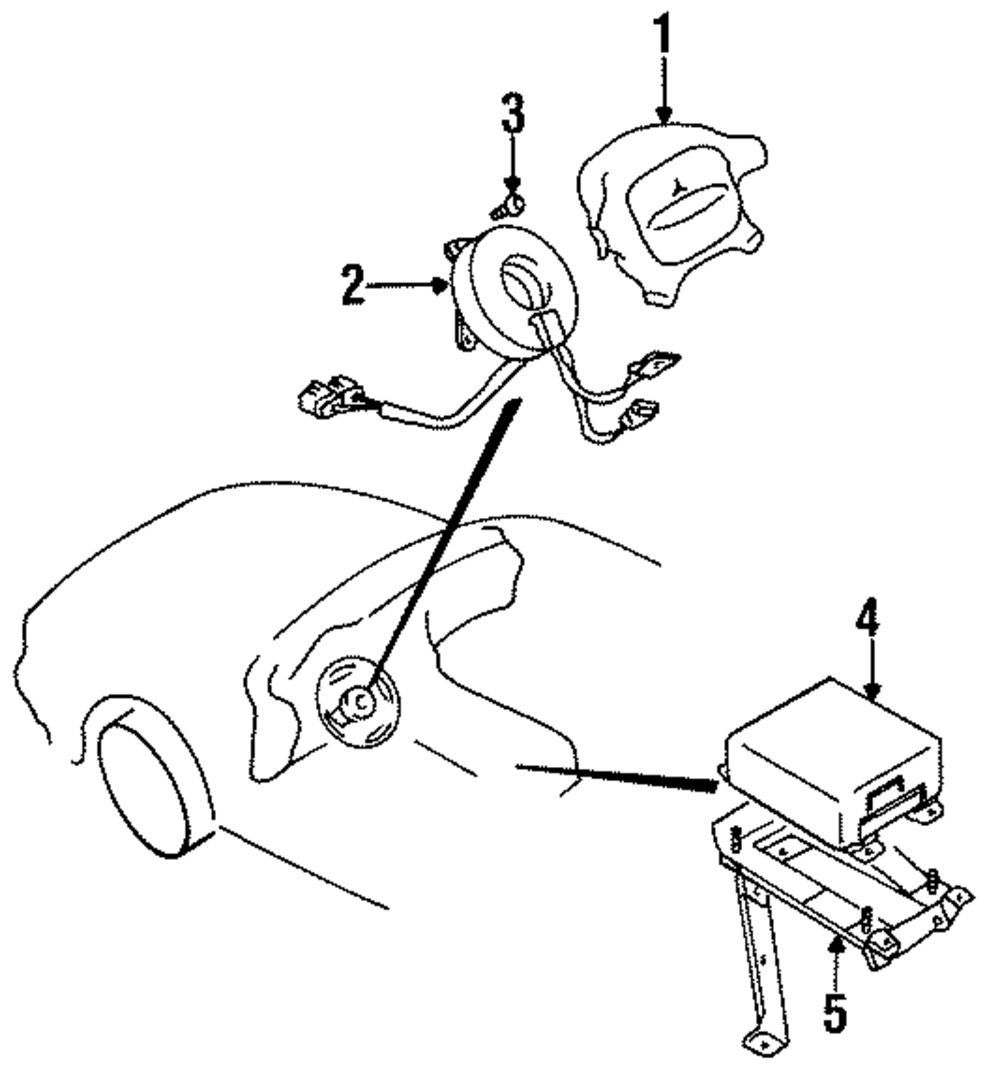 1
3
2
4
5