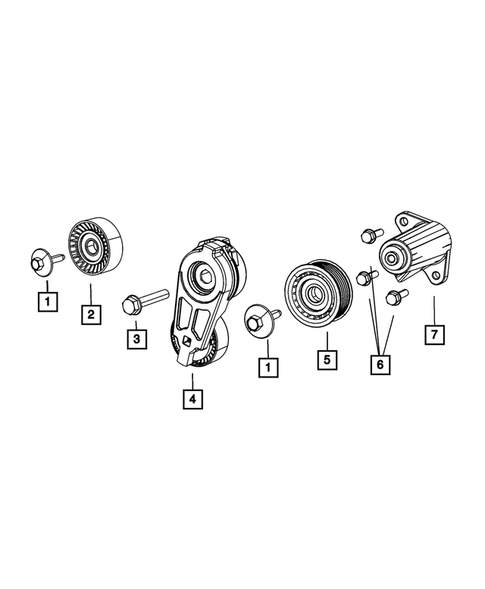 1
2
3
4
1
5
6
7