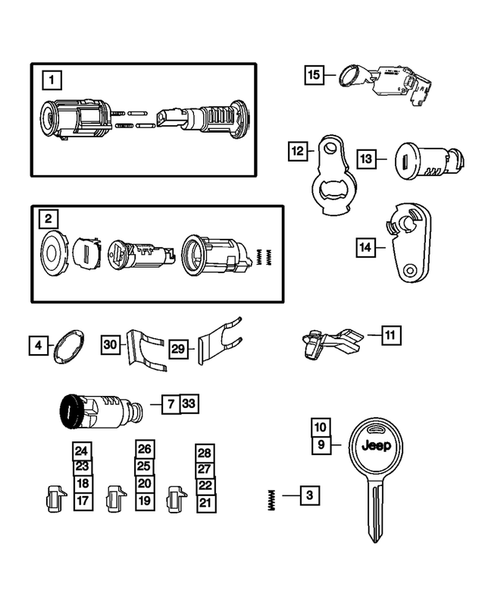 1

15

12

13

2

14

4

30

29

11

7 33

10

9

Jeep

24
23
18
17

26
25
20
19

28
27
22
21

3