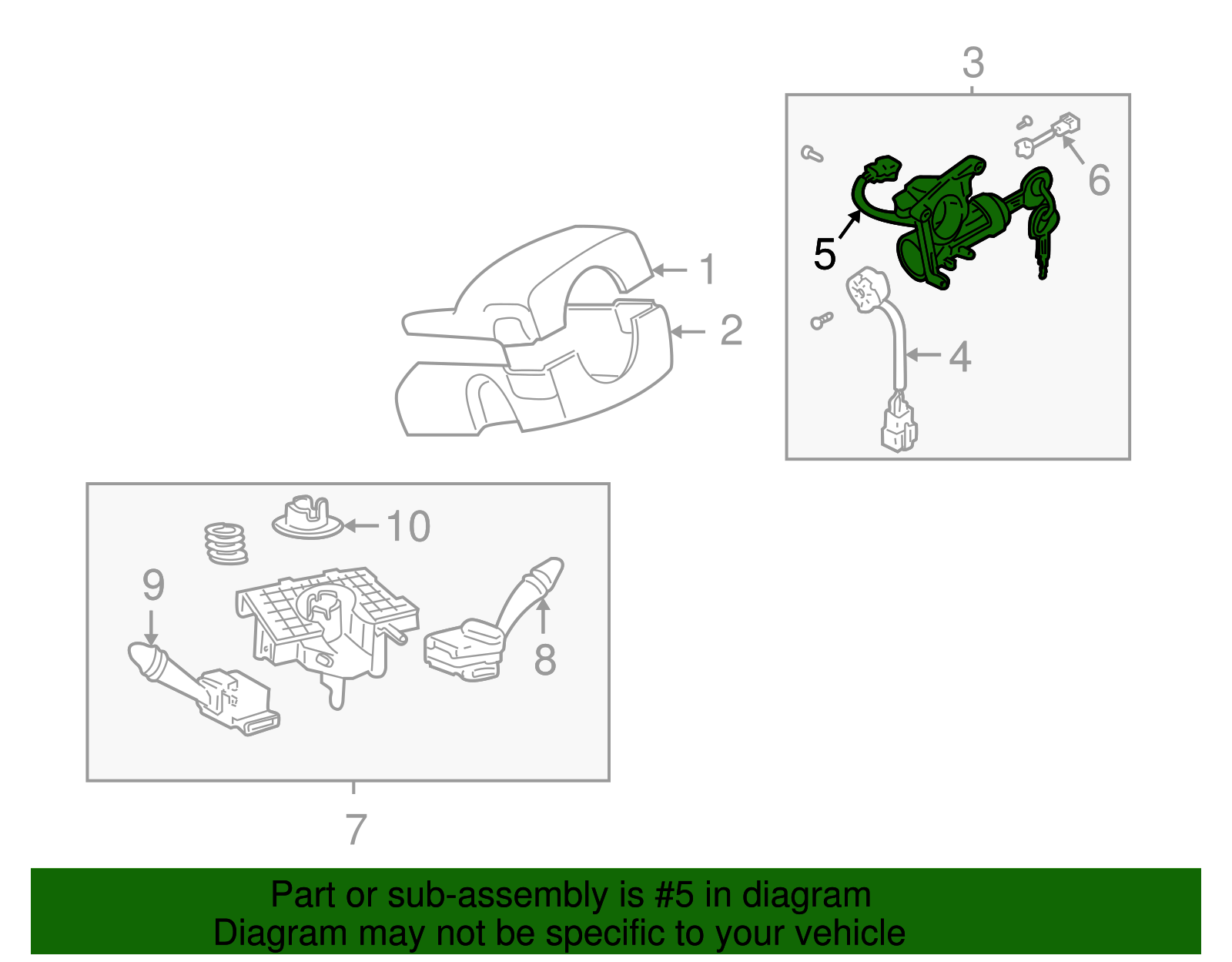 3

6

5

1

2

4

10

9

8

7

Part or sub-assembly is #5 in diagram
Diagram may not be specific to your vehicle