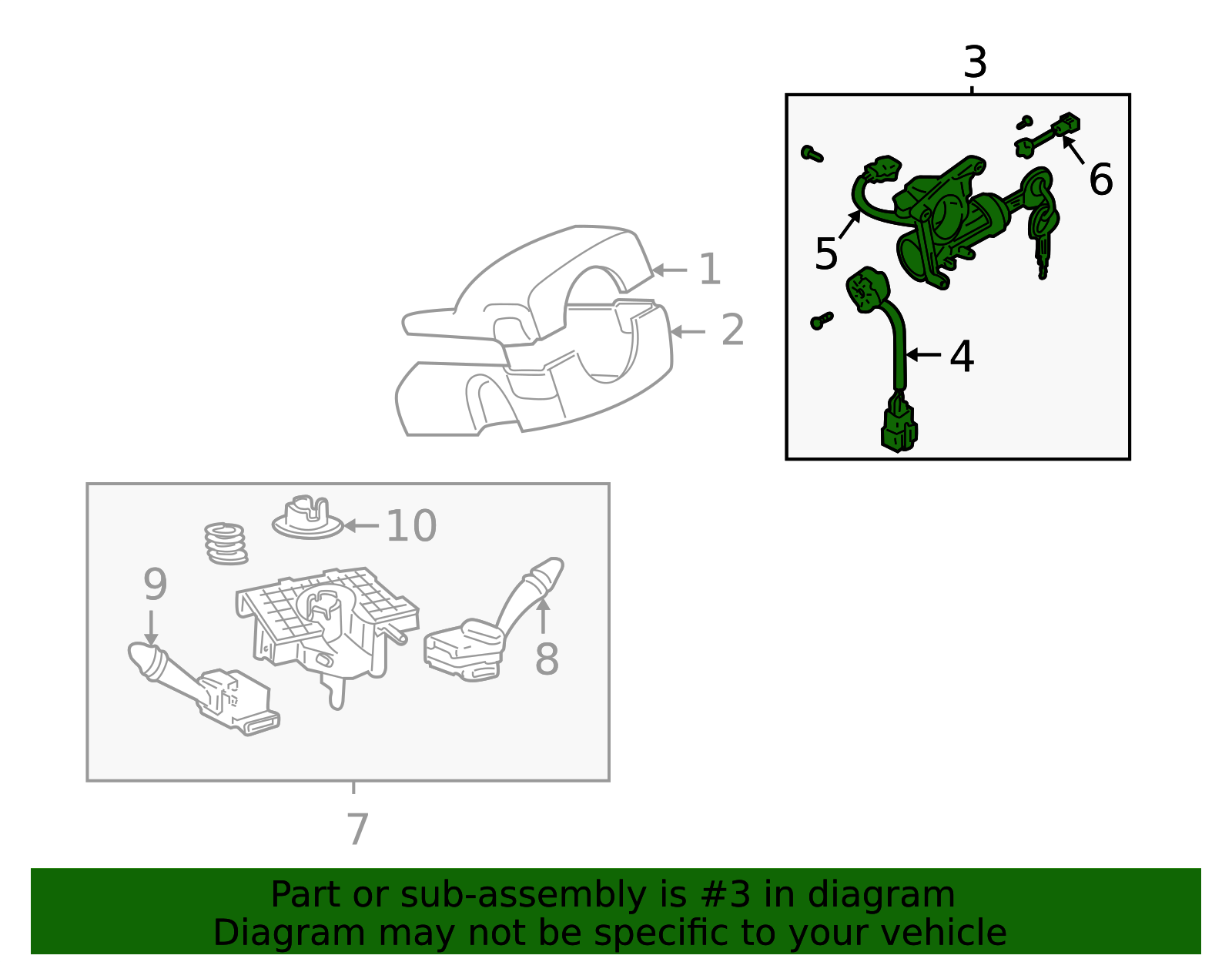 3
6
5
4
1
2
10
9
8
7

Part or sub-assembly is #3 in diagram
Diagram may not be specific to your vehicle