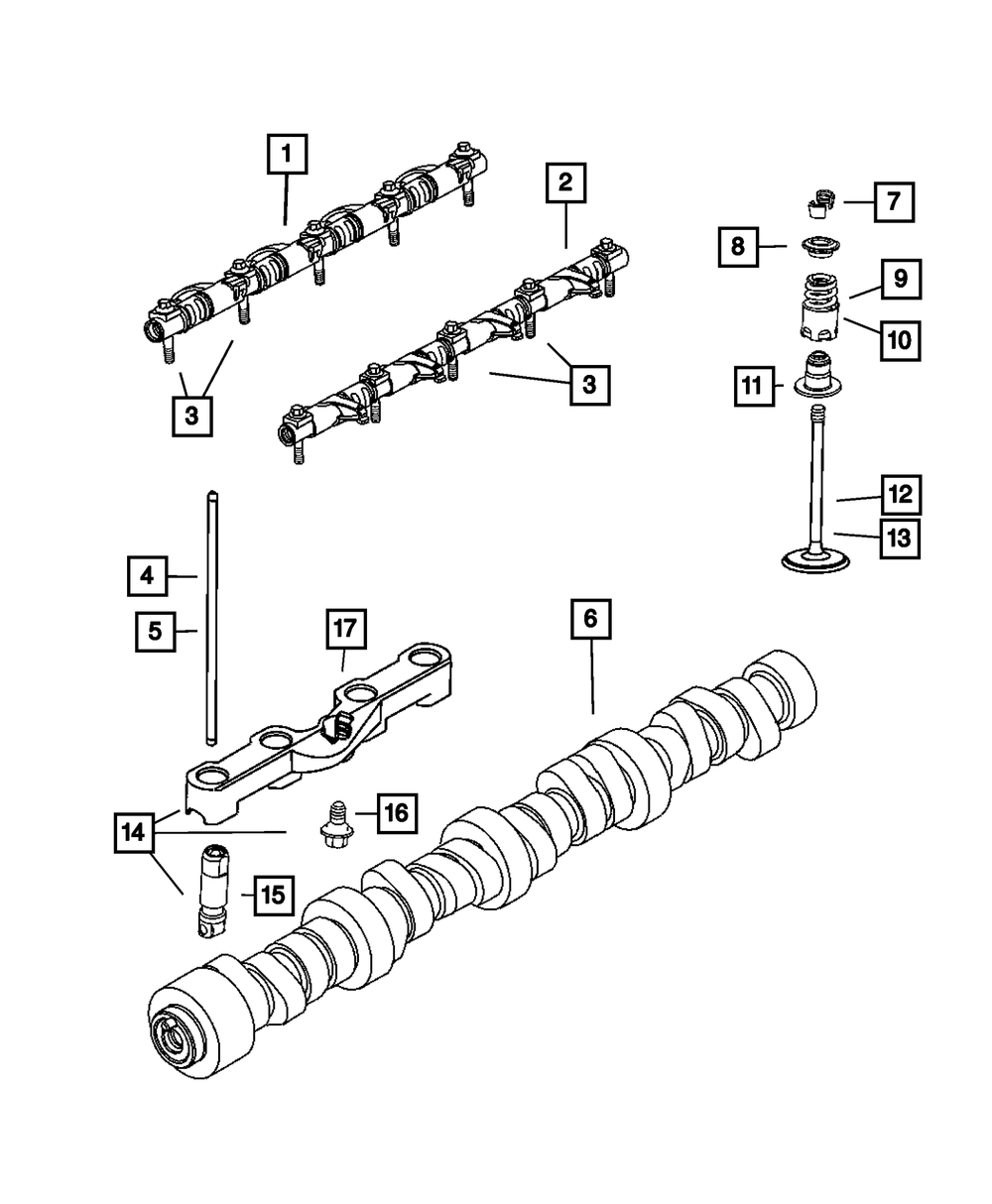 1
2
7
8
9
10
3
3
11
12
13
4
5
17
6
14
16
15