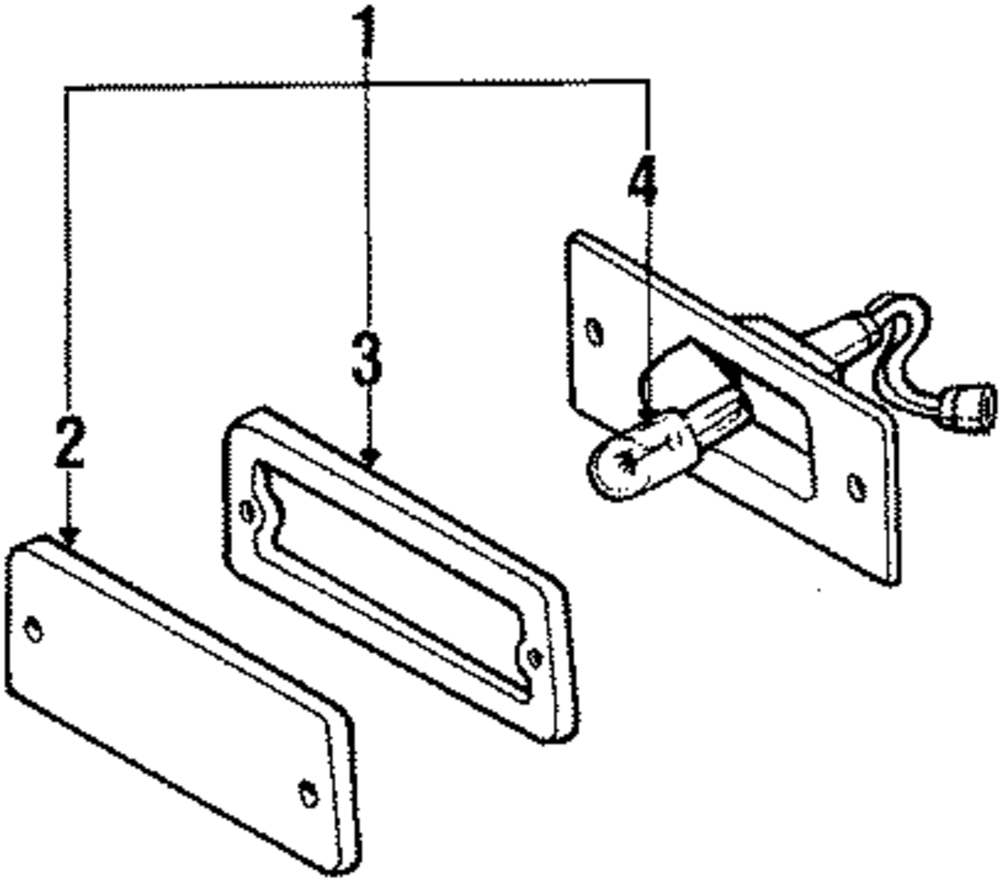 1
4
3
2