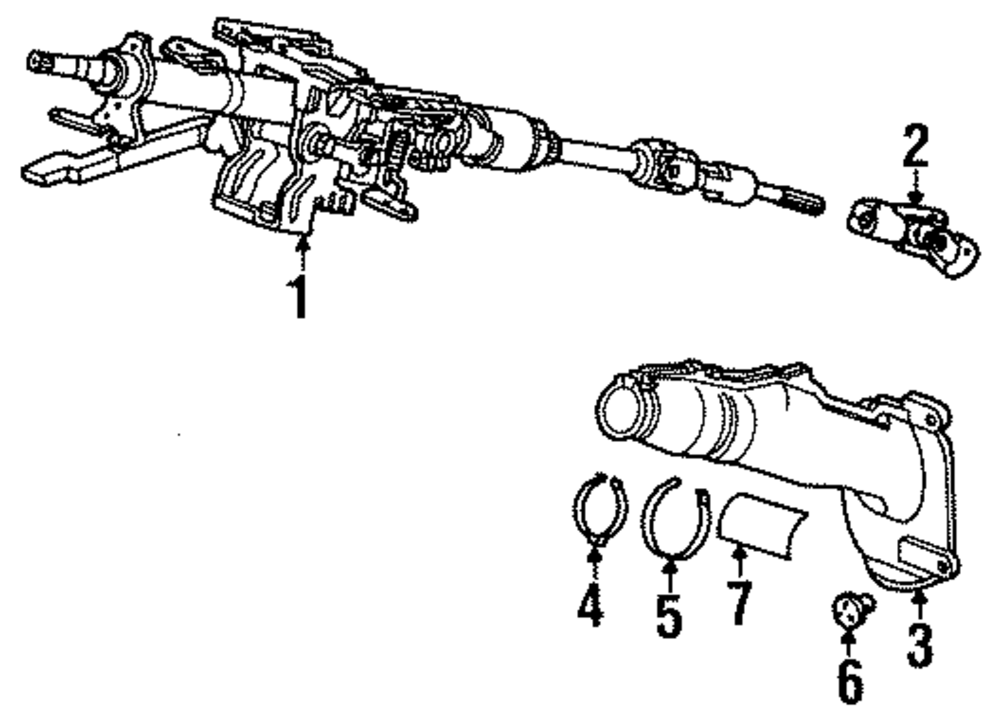 2
1
4
5
7
3
6