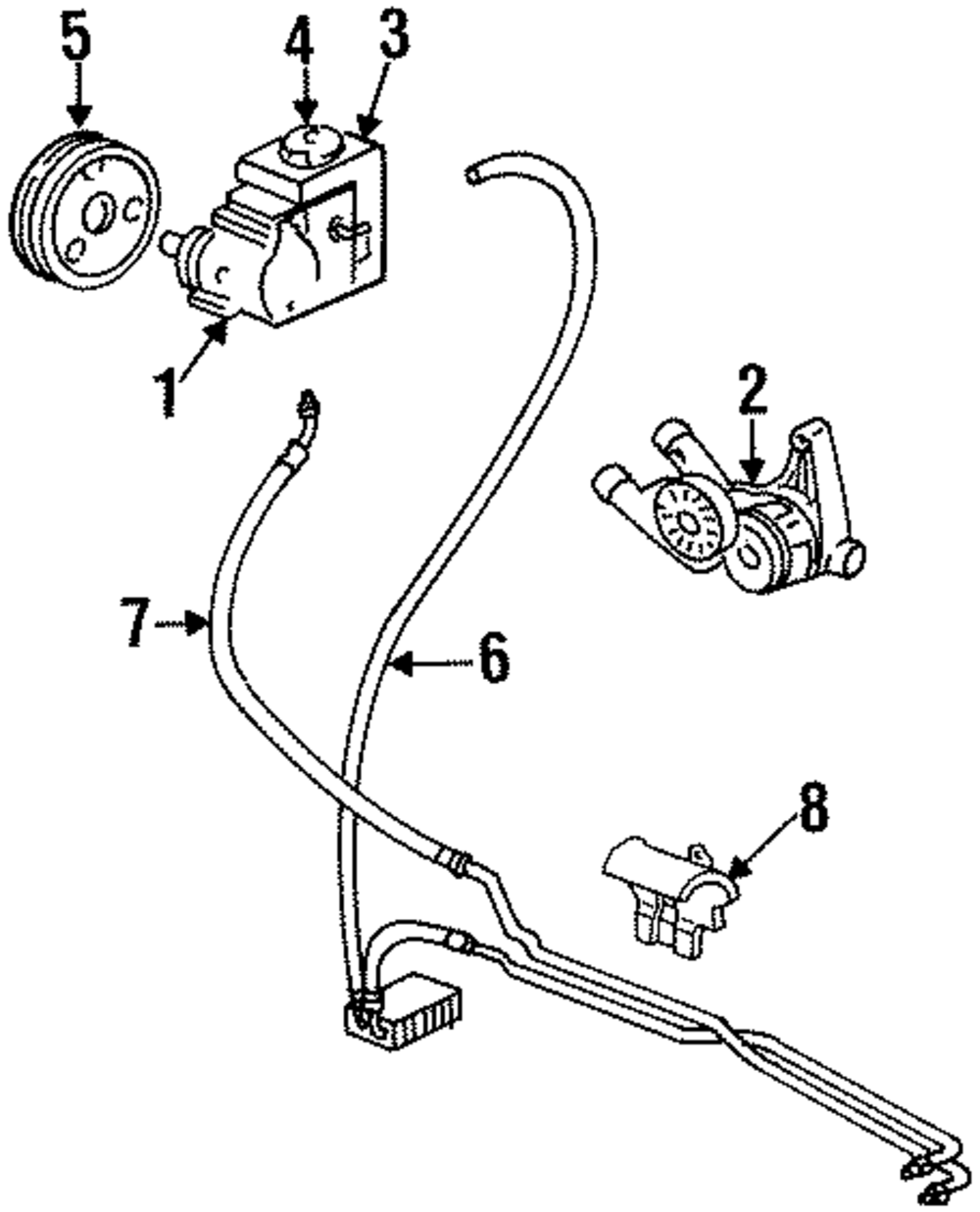 5
4
3
1
2
7
6
8