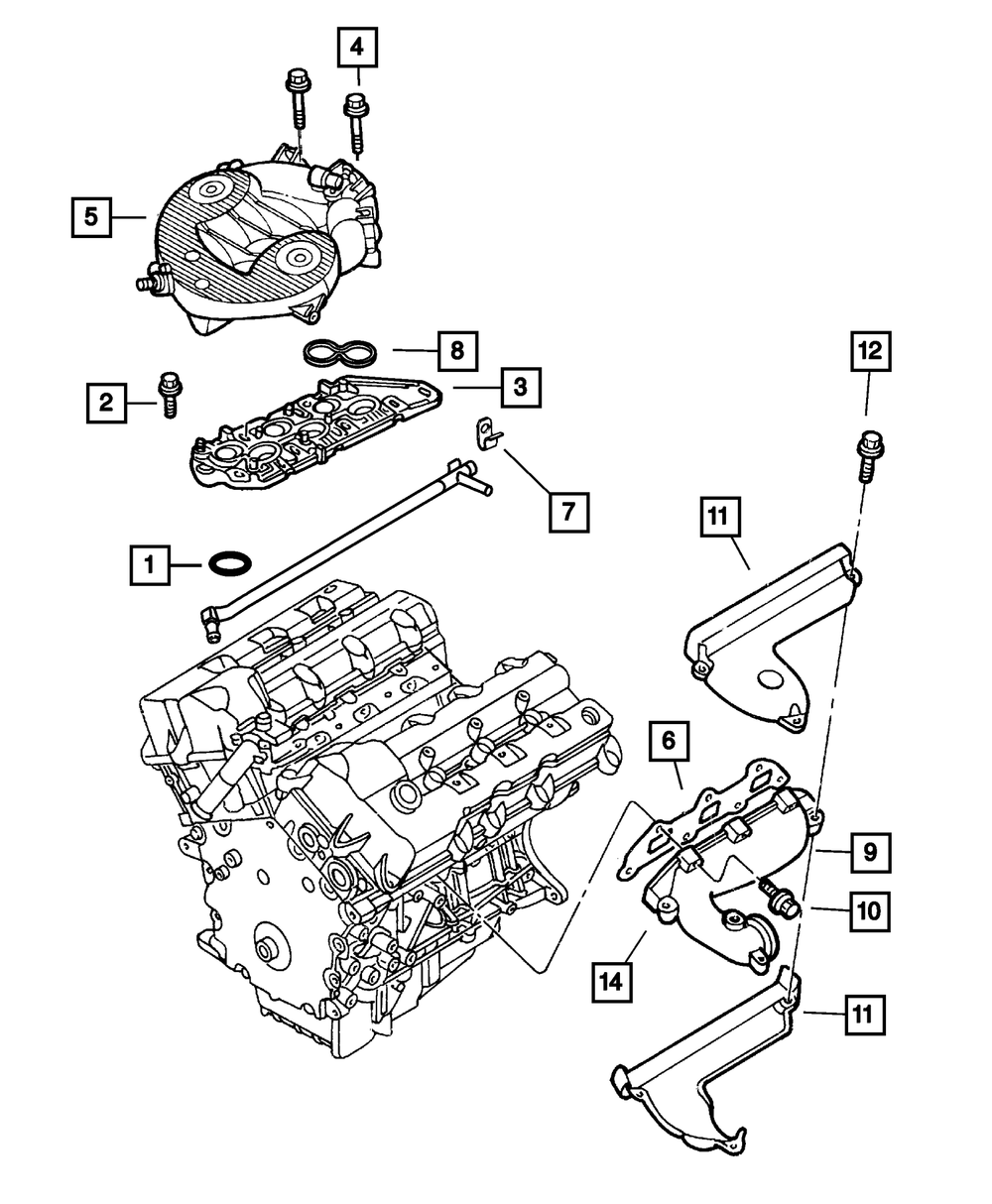 4
5
8
12
2
3
7
11
1
6
9
10
14
11