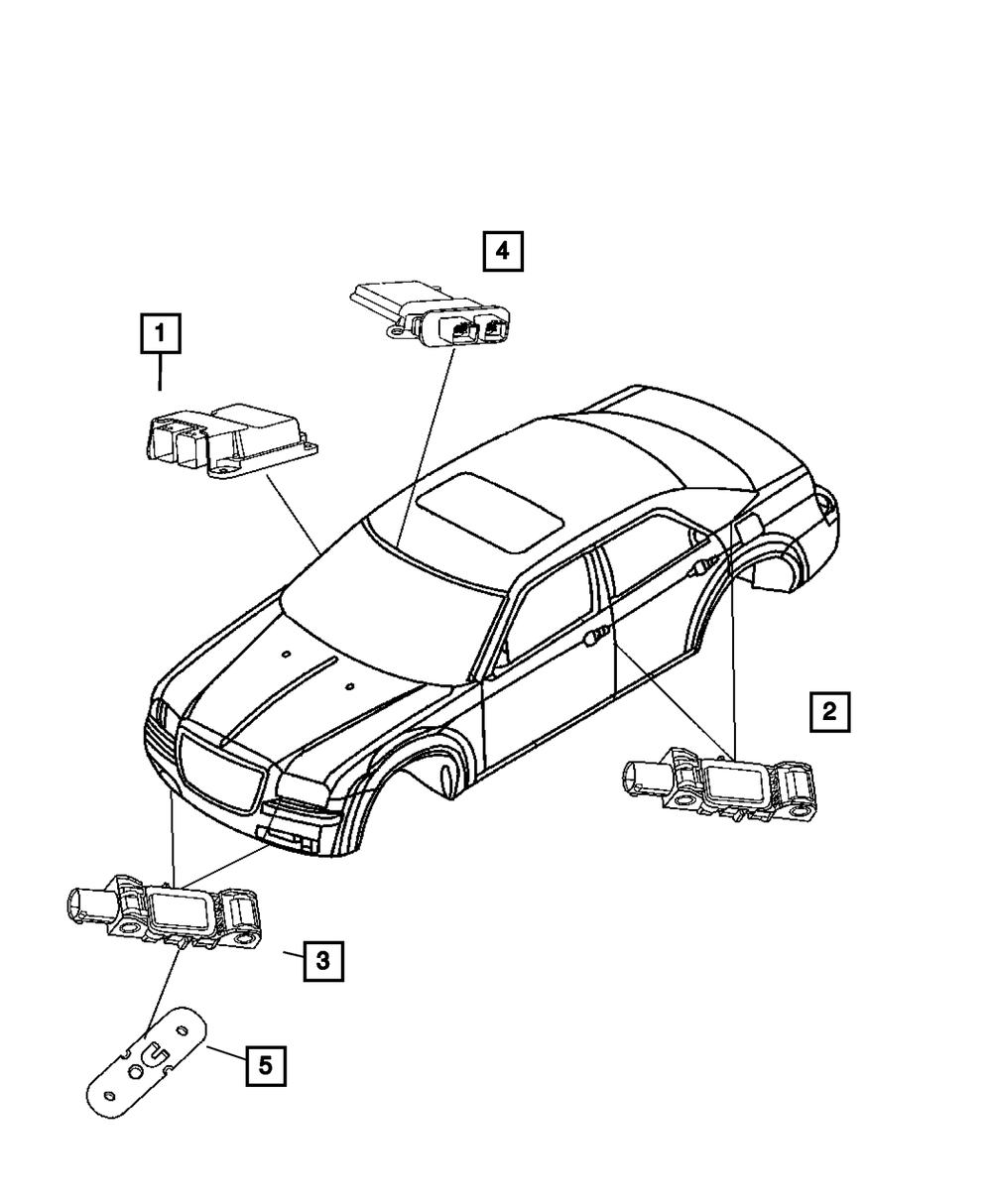 4
1
2
3
5