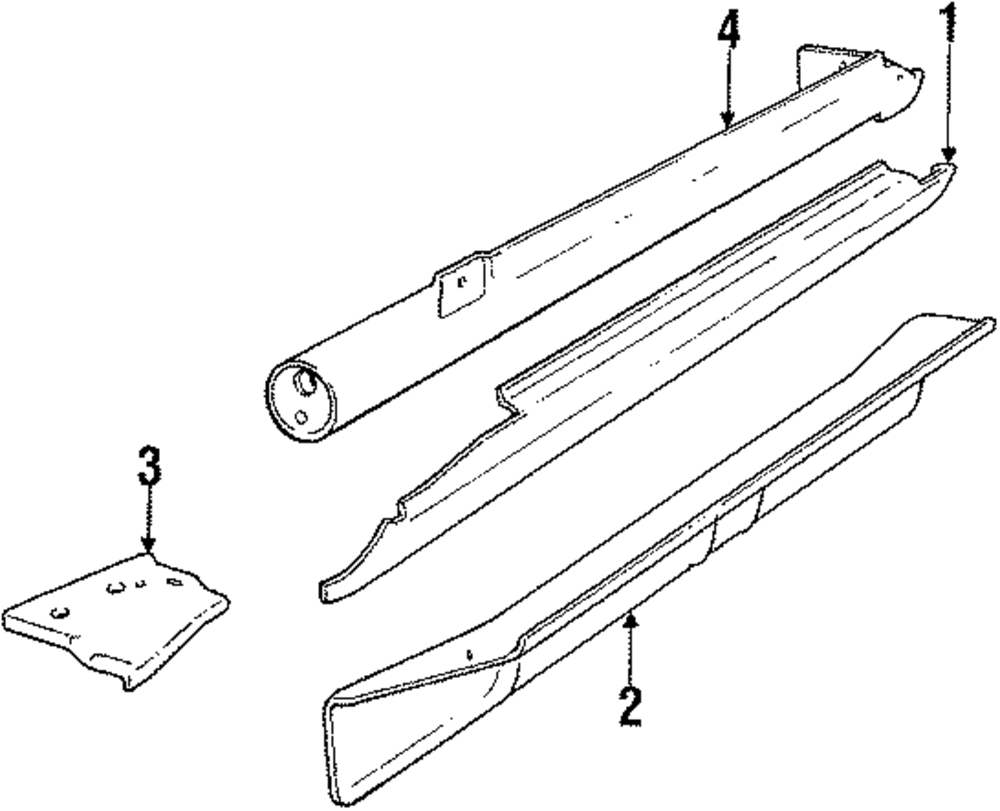 4
1
3
2