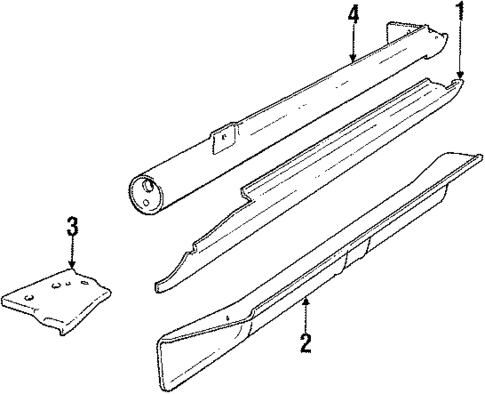 4
1
3
2