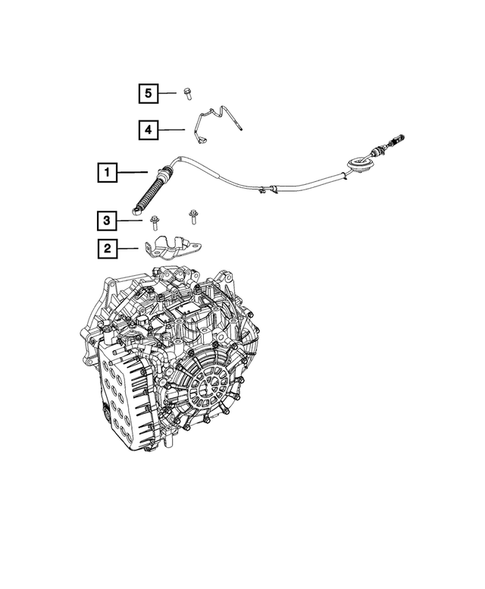 5
4
1
3
2