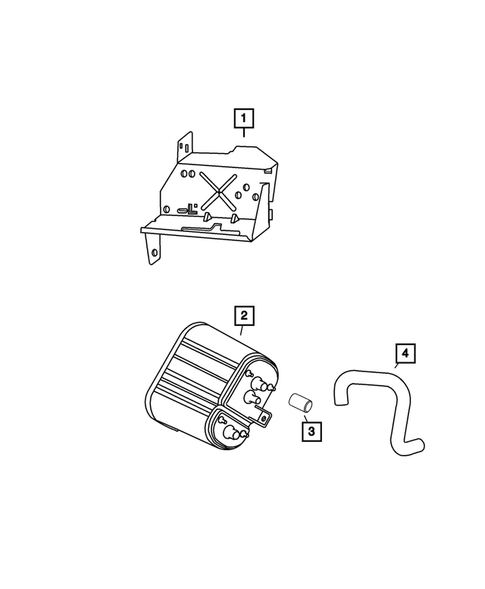 1

2

4

3