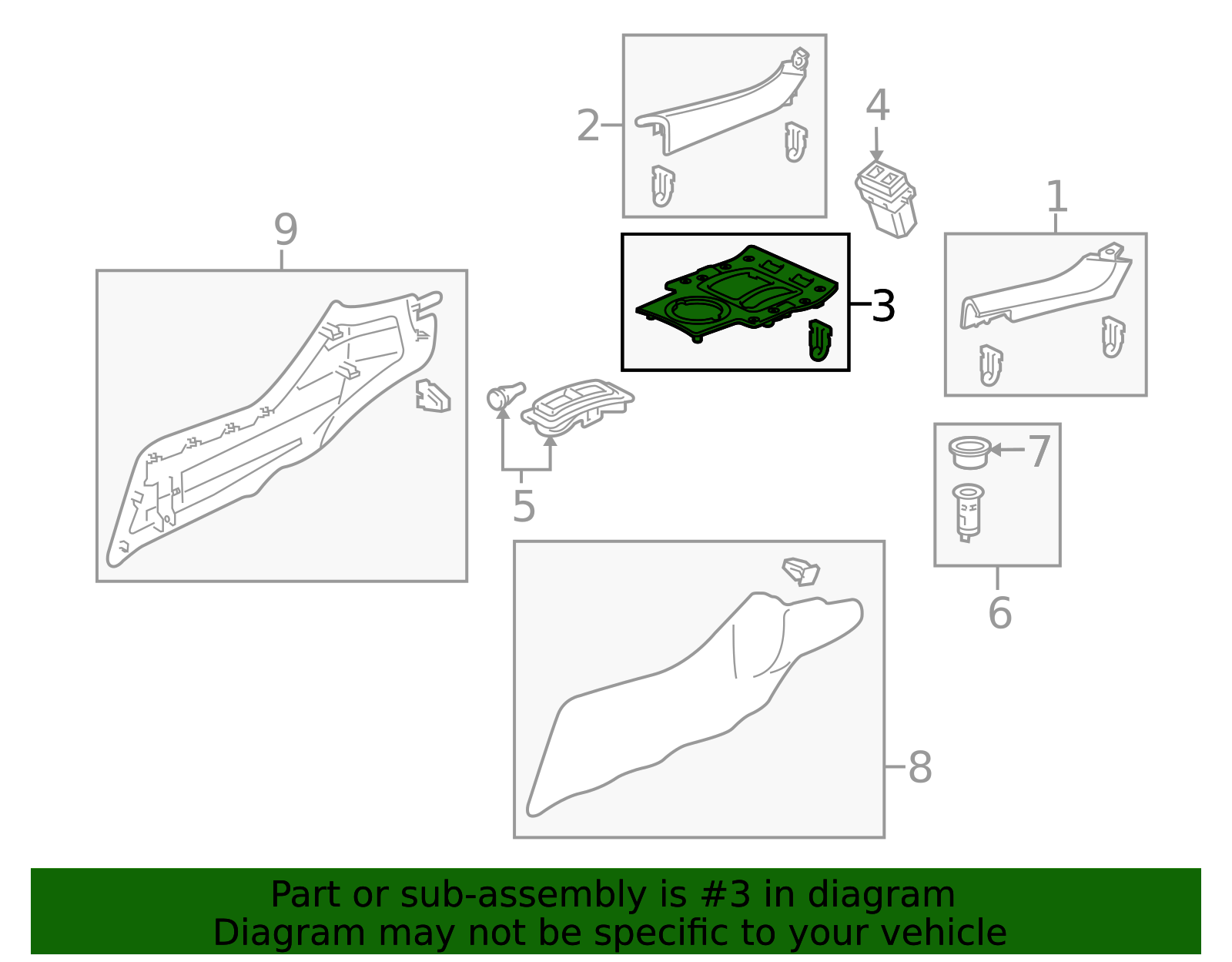 2
4
1
9
3
5
7
6
8
Part or sub-assembly is #3 in diagram
Diagram may not be specific to your vehicle