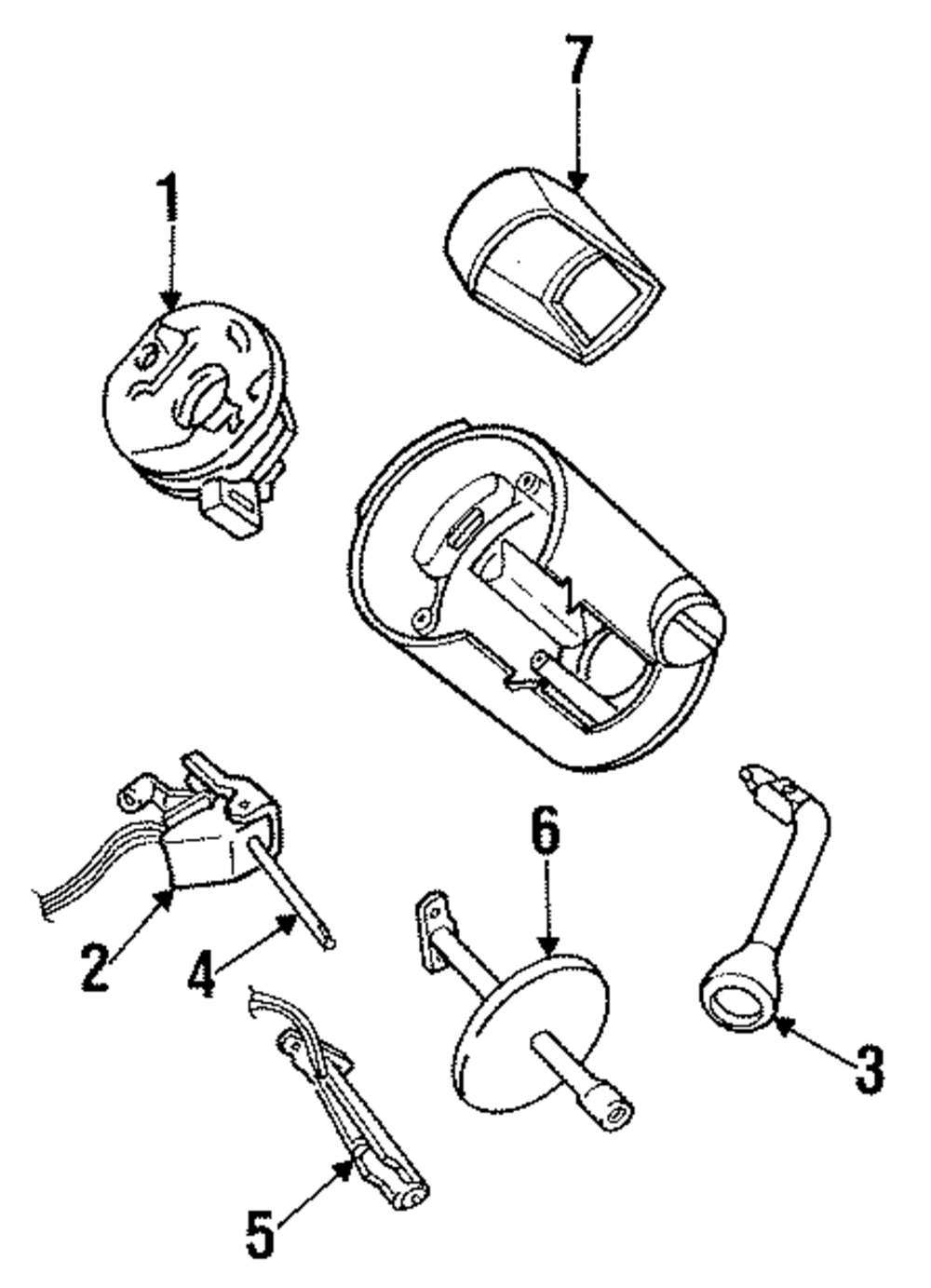 7
1
6
2
4
3
5