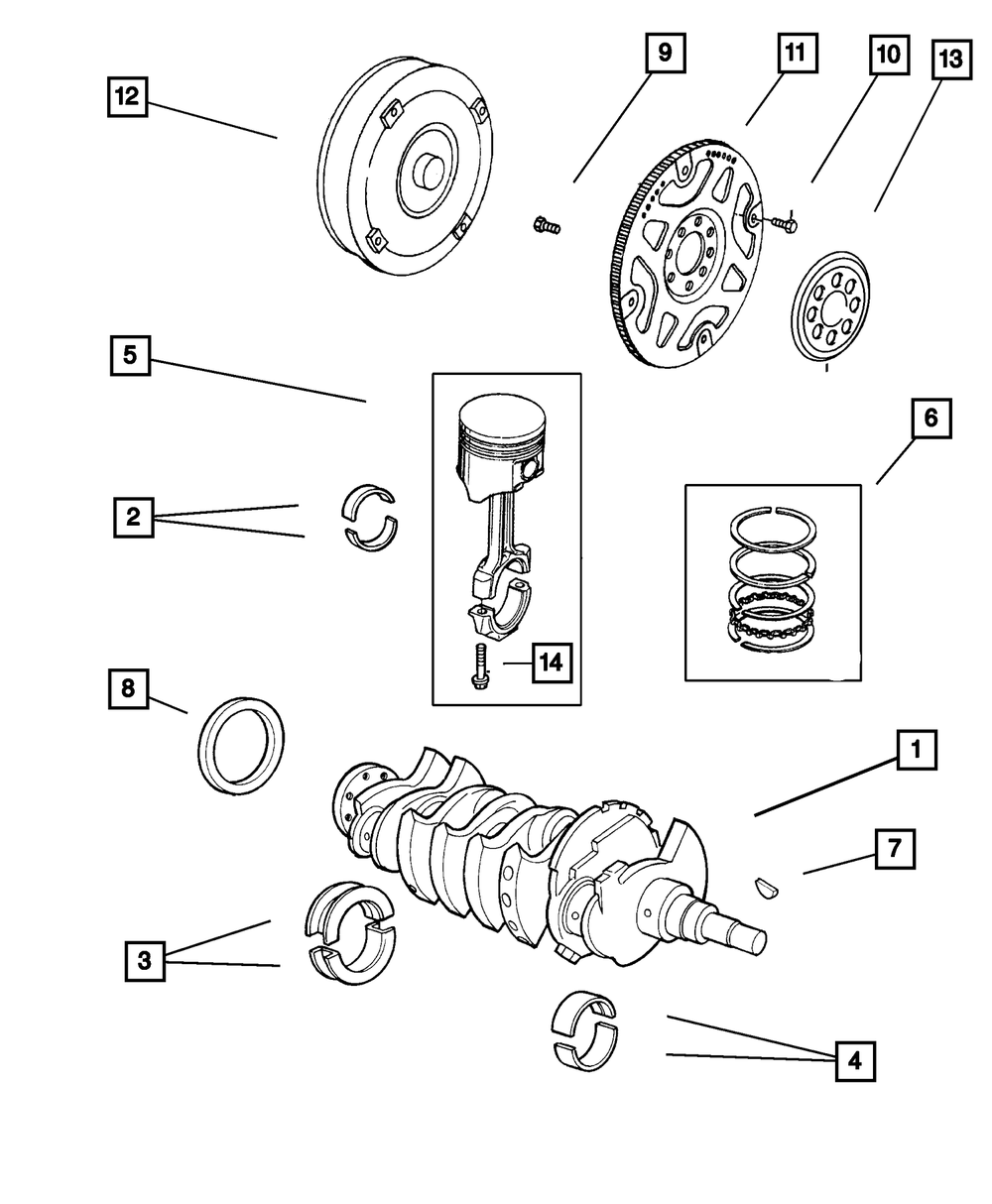 12

9

11

10

13

5

6

2

14

8

1

7

3

4