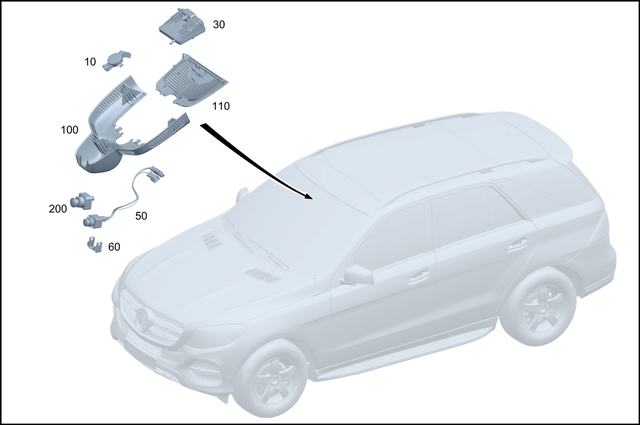 30

10

110

100

200

50

60